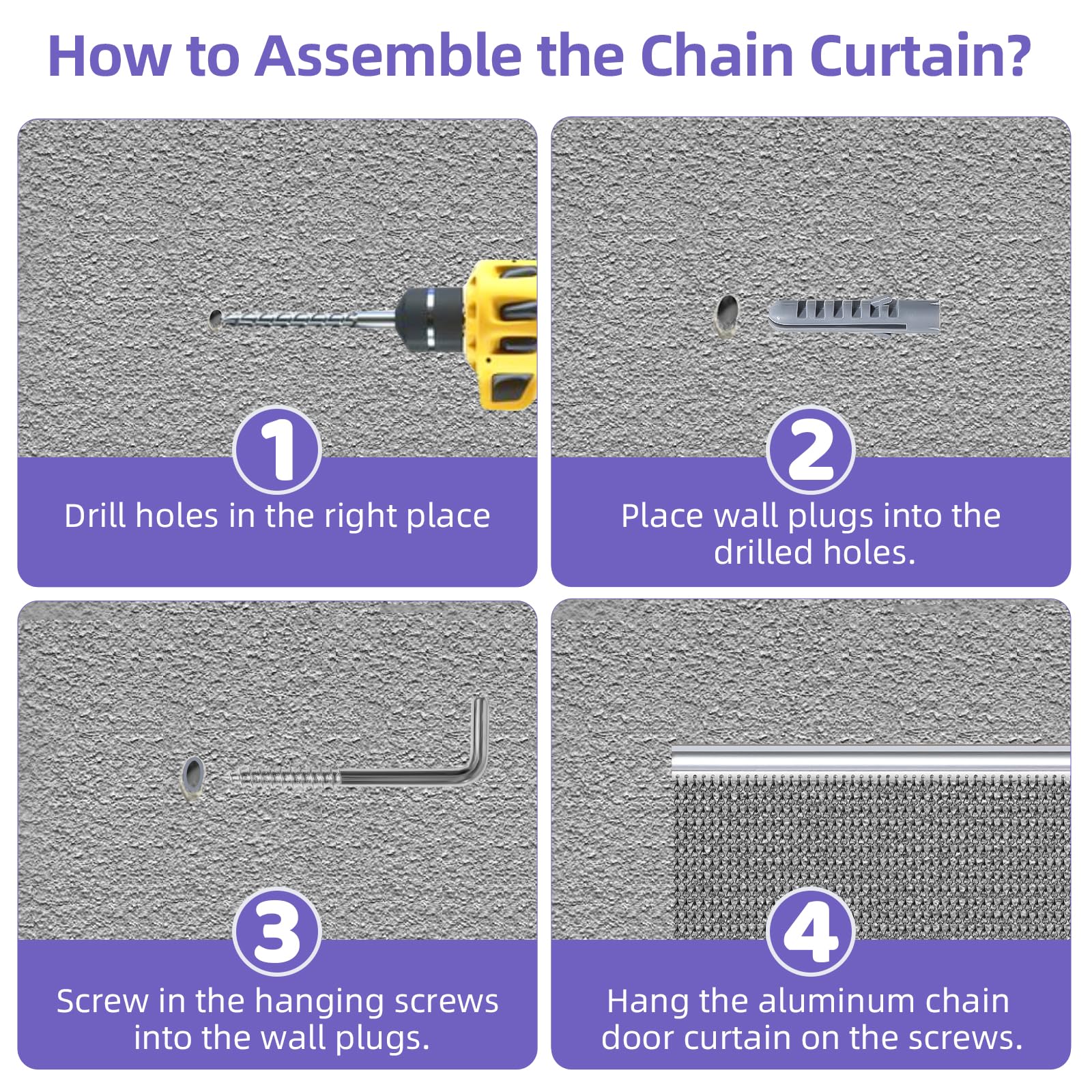 How to Assemble the Chain Curtain?

1
Drill holes in the right place

2
Place wall plugs into the drilled holes.

3
Screw in the hanging screws into the wall plugs.

4
Hang the aluminum chain door curtain on the screws.