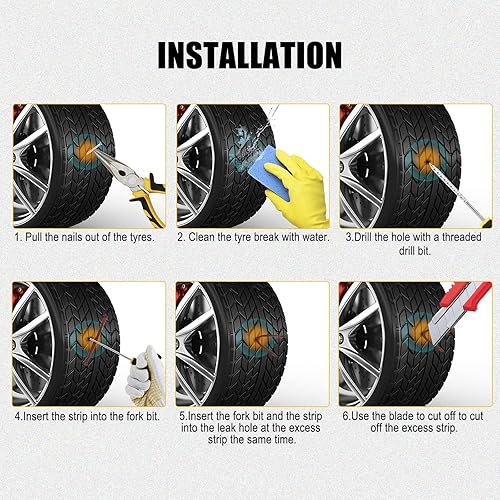 INSTALLATION

1. Pull the nails out of the tyres.

2. Clean the tyre break with water.

3.Drill the hole with a threaded drill bit.

4.Insert the strip into the fork bit.

5.Insert the fork bit and the strip into the leak hole at the excess strip the same time.

6.Use the blade to cut off to cut off the excess strip.