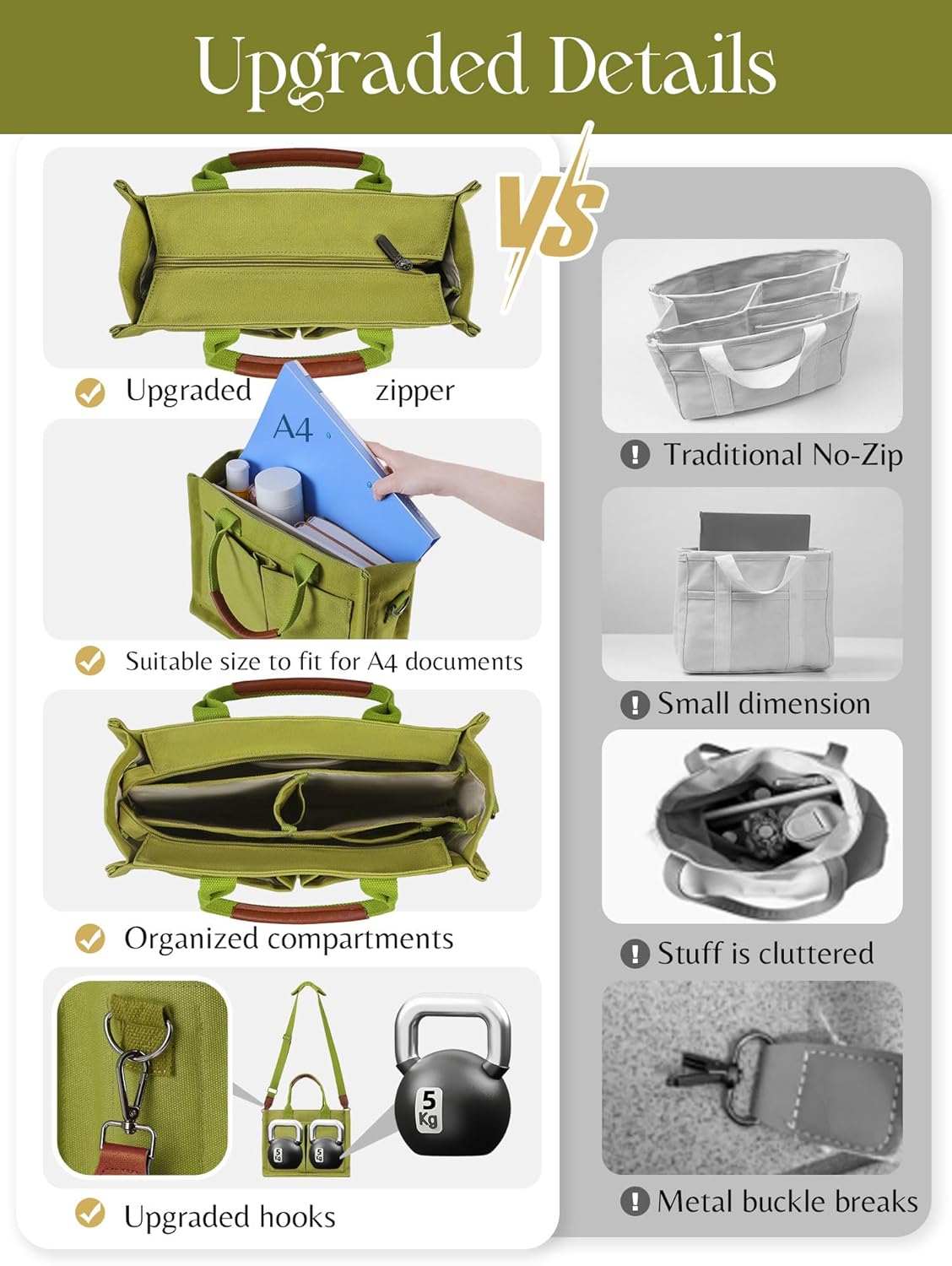 Upgraded Details

VS

Upgraded zipper

A4

Suitable size to fit for A4 documents

Organized compartments

5 Kg

5 Kg

5 Kg

Upgraded hooks

Traditional No-Zip

Small dimension

Stuff is cluttered

Metal buckle breaks