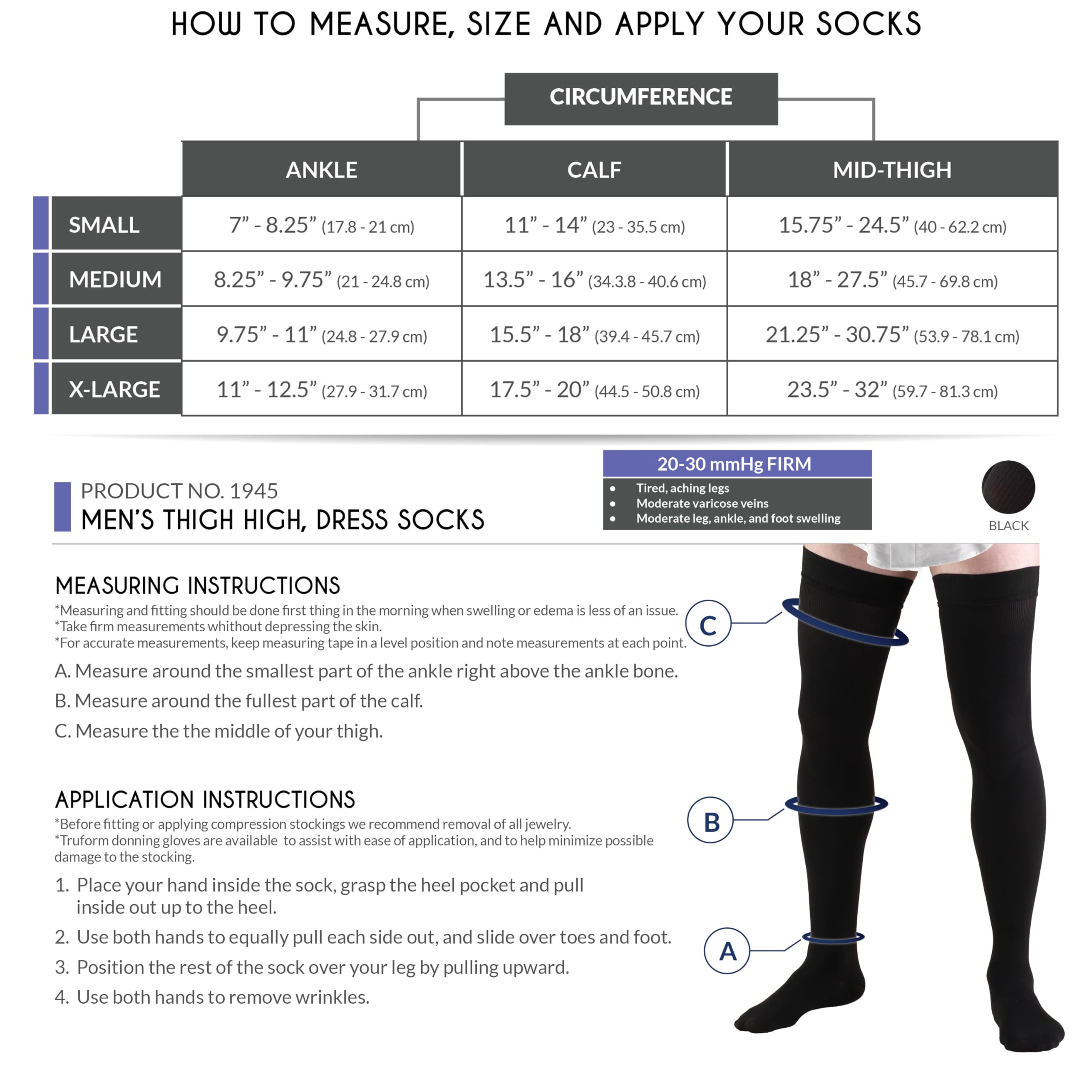 HOW TO MEASURE, SIZE AND APPLY YOUR SOCKS

CIRCUMFERENCE

| | ANKLE | CALF | MID-THIGH |
|---|---|---|---|
| SMALL | 7” - 8.25” (17.8 - 21 cm) | 11” - 14” (23 - 35.5 cm) | 15.75” - 24.5” (40 - 62.2 cm) |
| MEDIUM | 8.25” - 9.75” (21 - 24.8 cm) | 13.5” - 16” (34.3.8 - 40.6 cm) | 18” - 27.5” (45.7 - 69.8 cm) |
| LARGE | 9.75” - 11” (24.8 - 27.9 cm) | 15.5” - 18” (39.4 - 45.7 cm) | 21.25” - 30.75” (53.9 - 78.1 cm) |
| X-LARGE | 11” - 12.5” (27.9 - 31.7 cm) | 17.5” - 20” (44.5 - 50.8 cm) | 23.5” - 32” (59.7 - 81.3 cm) |

PRODUCT NO. 1945
MEN’S THIGH HIGH, DRESS SOCKS

20-30 mmHg FIRM
• Tired, aching legs
• Moderate varicose veins
• Moderate leg, ankle, and foot swelling

BLACK

MEASURING INSTRUCTIONS
*Measuring and fitting should be done first thing in the morning when swelling or edema is less of an issue.
*Take firm measurements whithout depressing the skin.
*For accurate measurements, keep measuring tape in a level position and note measurements at each point.
A. Measure around the smallest part of the ankle right above the ankle bone.
B. Measure around the fullest part of the calf.
C. Measure the the middle of your thigh.

APPLICATION INSTRUCTIONS
*Before fitting or applying compression stockings we recommend removal of all jewelry.
*Truform donning gloves are available to assist with ease of application, and to help minimize possible damage to the stocking.
1. Place your hand inside the sock, grasp the heel pocket and pull inside out up to the heel.
2. Use both hands to equally pull each side out, and slide over toes and foot.
3. Position the rest of the sock over your leg by pulling upward.
4. Use both hands to remove wrinkles.

C
B
A