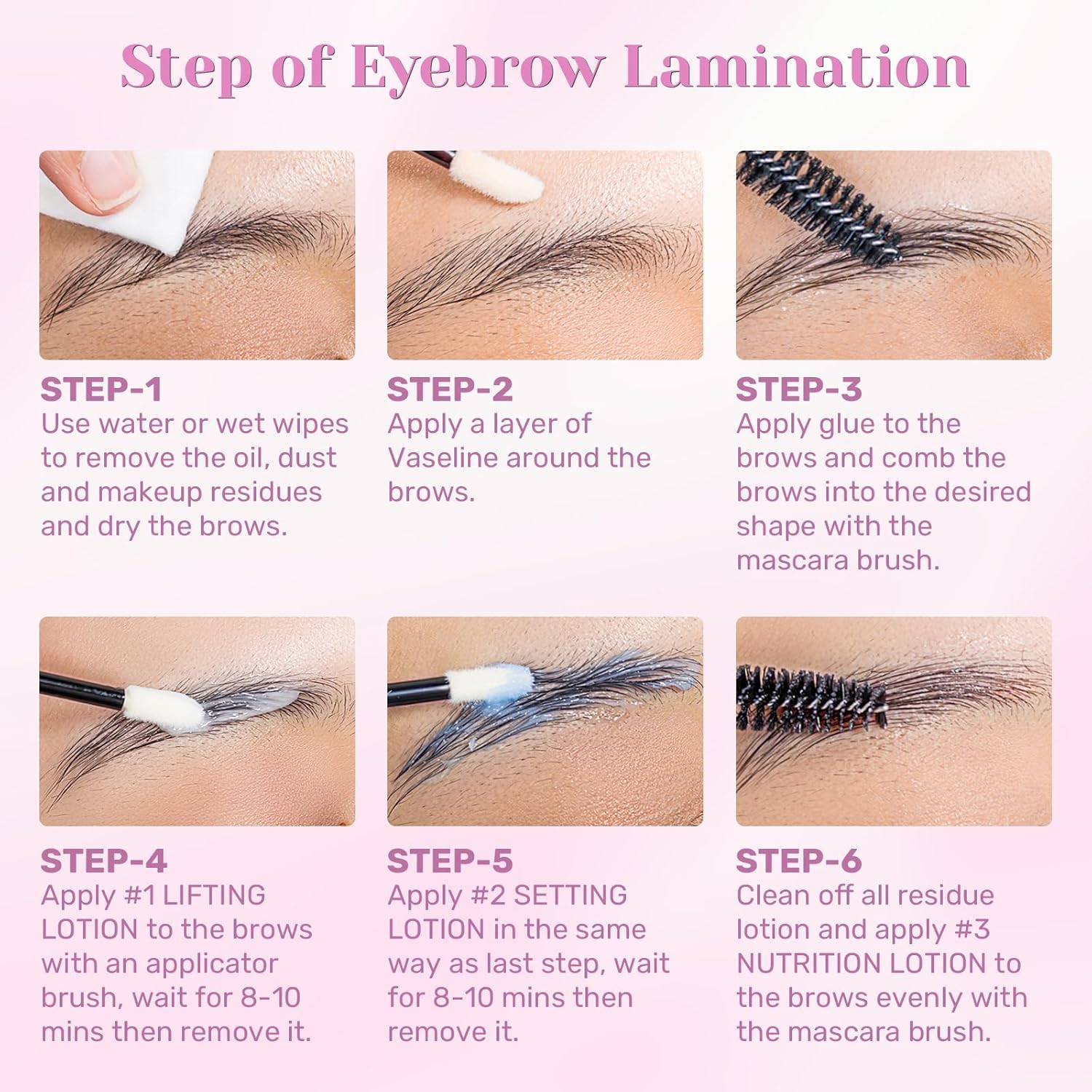 Step of Eyebrow Lamination

STEP-1
Use water or wet wipes to remove the oil, dust and makeup residues and dry the brows.

STEP-2
Apply a layer of Vaseline around the brows.

STEP-3
Apply glue to the brows and comb the brows into the desired shape with the mascara brush.

STEP-4
Apply #1 LIFTING LOTION to the brows with an applicator brush, wait for 8-10 mins then remove it.

STEP-5
Apply #2 SETTING LOTION in the same way as last step, wait for 8-10 mins then remove it.

STEP-6
Clean off all residue lotion and apply #3 NUTRITION LOTION to the brows evenly with the mascara brush.