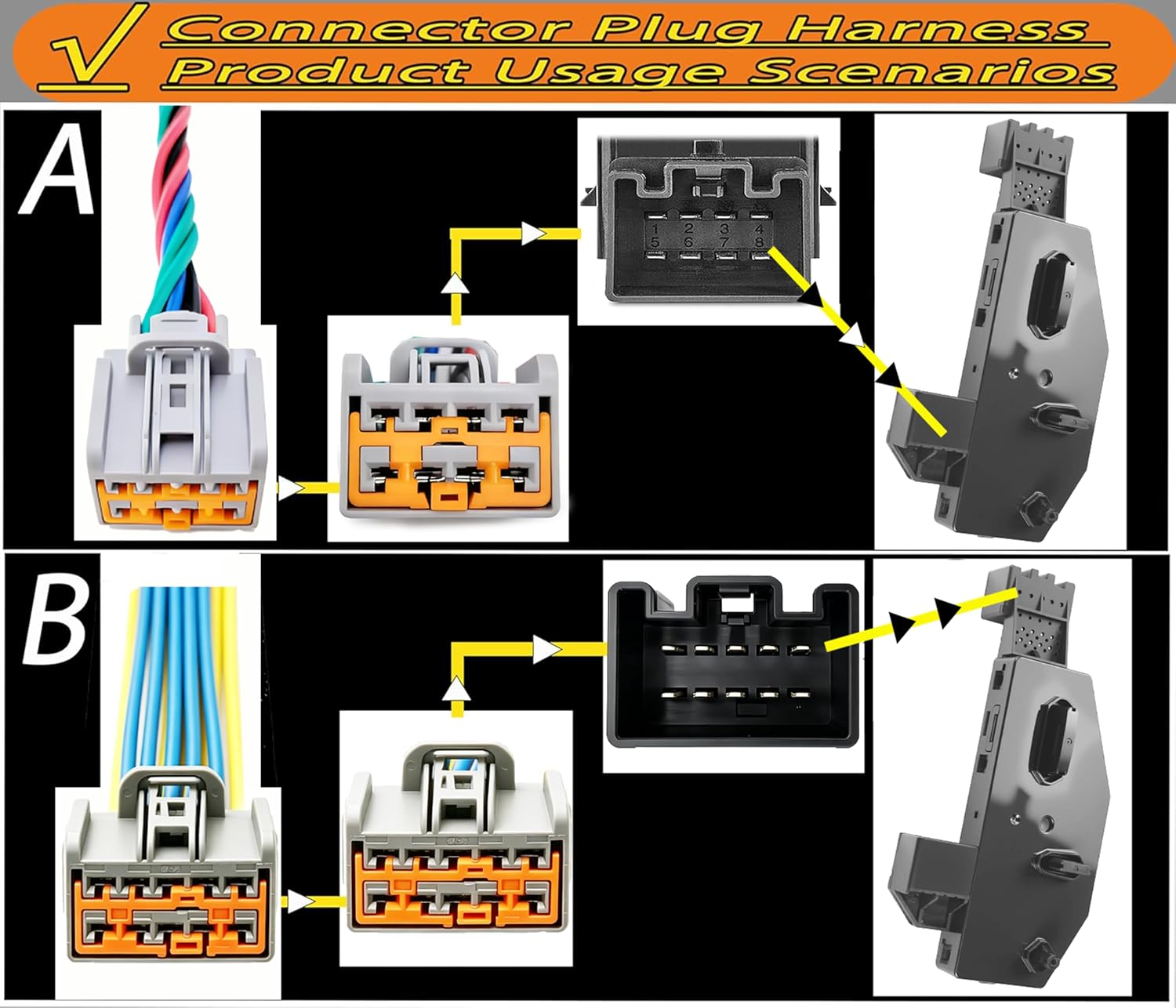 √ Connector Plug Harness Product Usage Scenarios

A

1 2 3 4
5 6 7 8

B