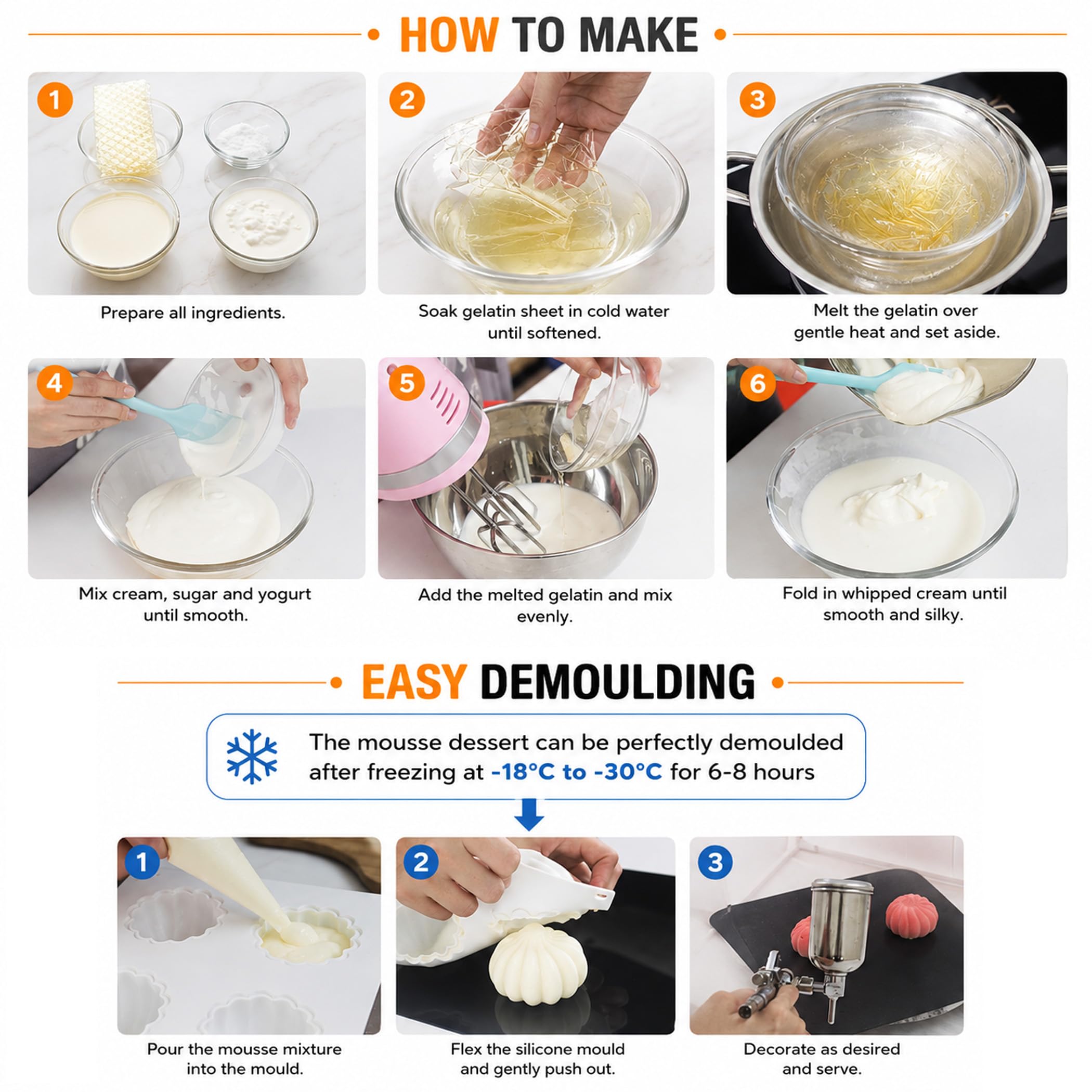 HOW TO MAKE

1
Prepare all ingredients.

2
Soak gelatin sheet in cold water until softened.

3
Melt the gelatin over gentle heat and set aside.

4
Mix cream, sugar and yogurt until smooth.

5
Add the melted gelatin and mix evenly.

6
Fold in whipped cream until smooth and silky.

EASY DEMOULDING

The mousse dessert can be perfectly demoulded after freezing at -18°C to -30°C for 6-8 hours

1
Pour the mousse mixture into the mould.

2
Flex the silicone mould and gently push out.

3
Decorate as desired and serve.