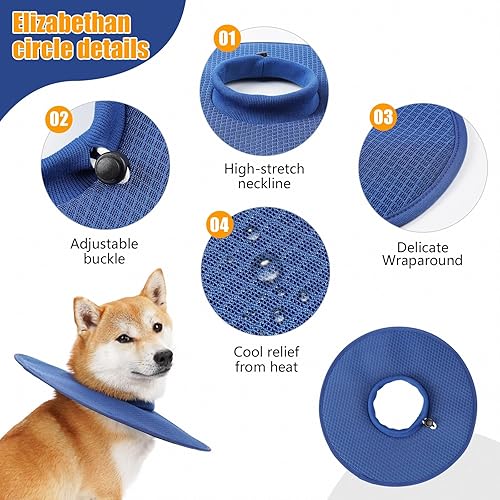 Elizabethan circle details

01

High-stretch neckline

02

Adjustable buckle

03

Delicate Wraparound

04

Cool relief from heat