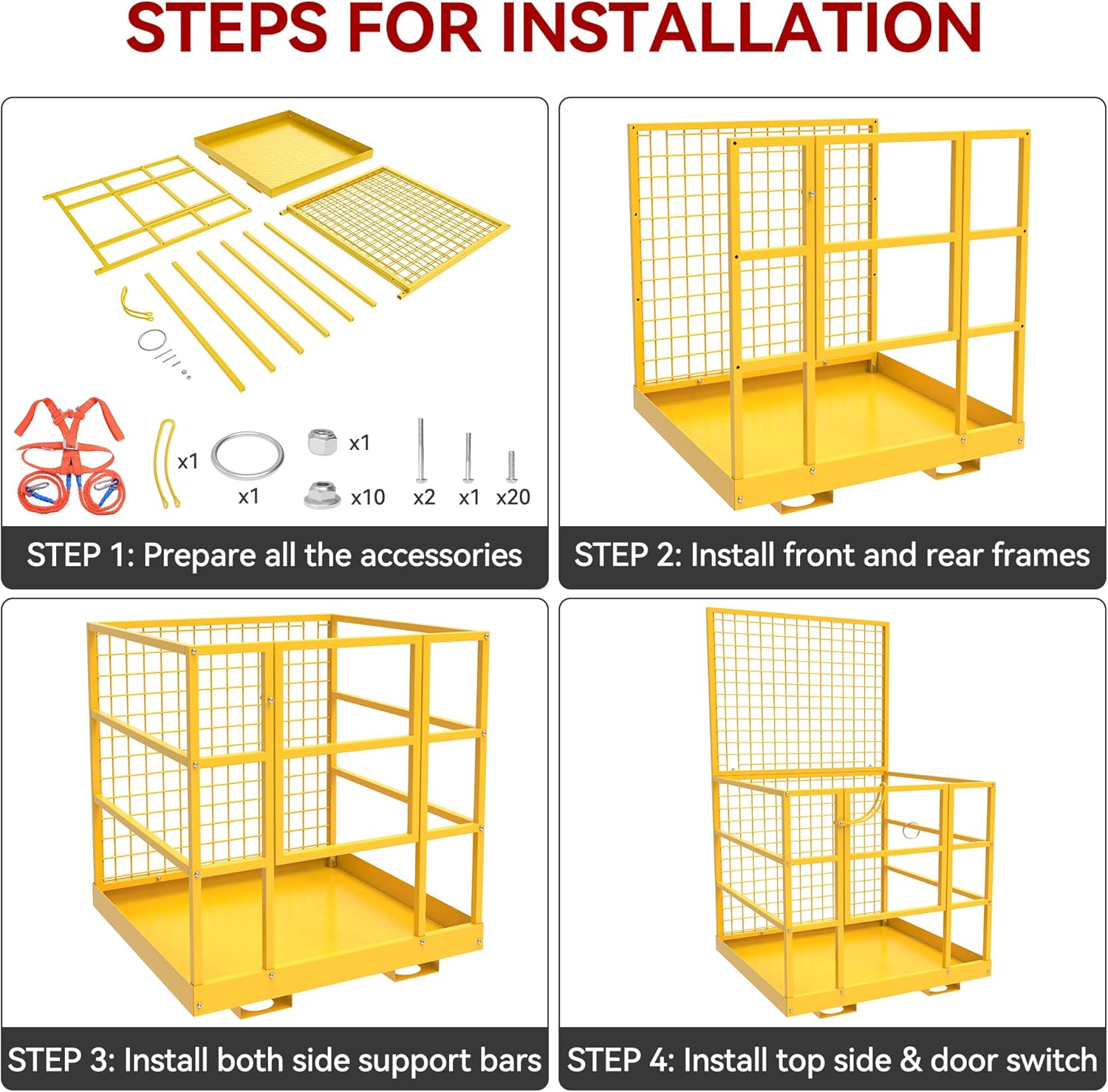 STEPS FOR INSTALLATION

x1
x1
x1
x10
x2
x1
x20

STEP 1: Prepare all the accessories

STEP 2: Install front and rear frames

STEP 3: Install both side support bars

STEP 4: Install top side & door switch