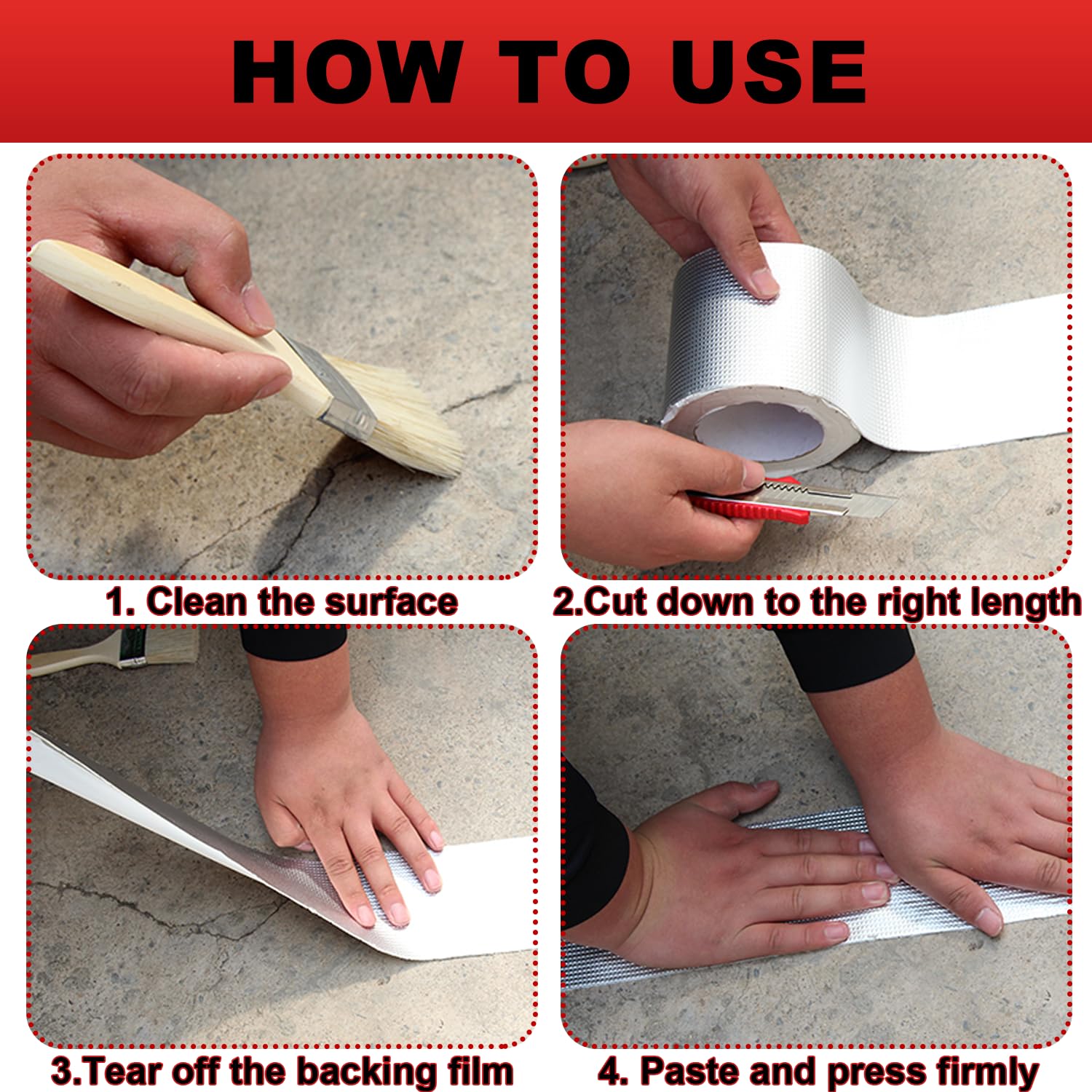 HOW TO USE

1. Clean the surface

2.Cut down to the right length

3.Tear off the backing film

4. Paste and press firmly