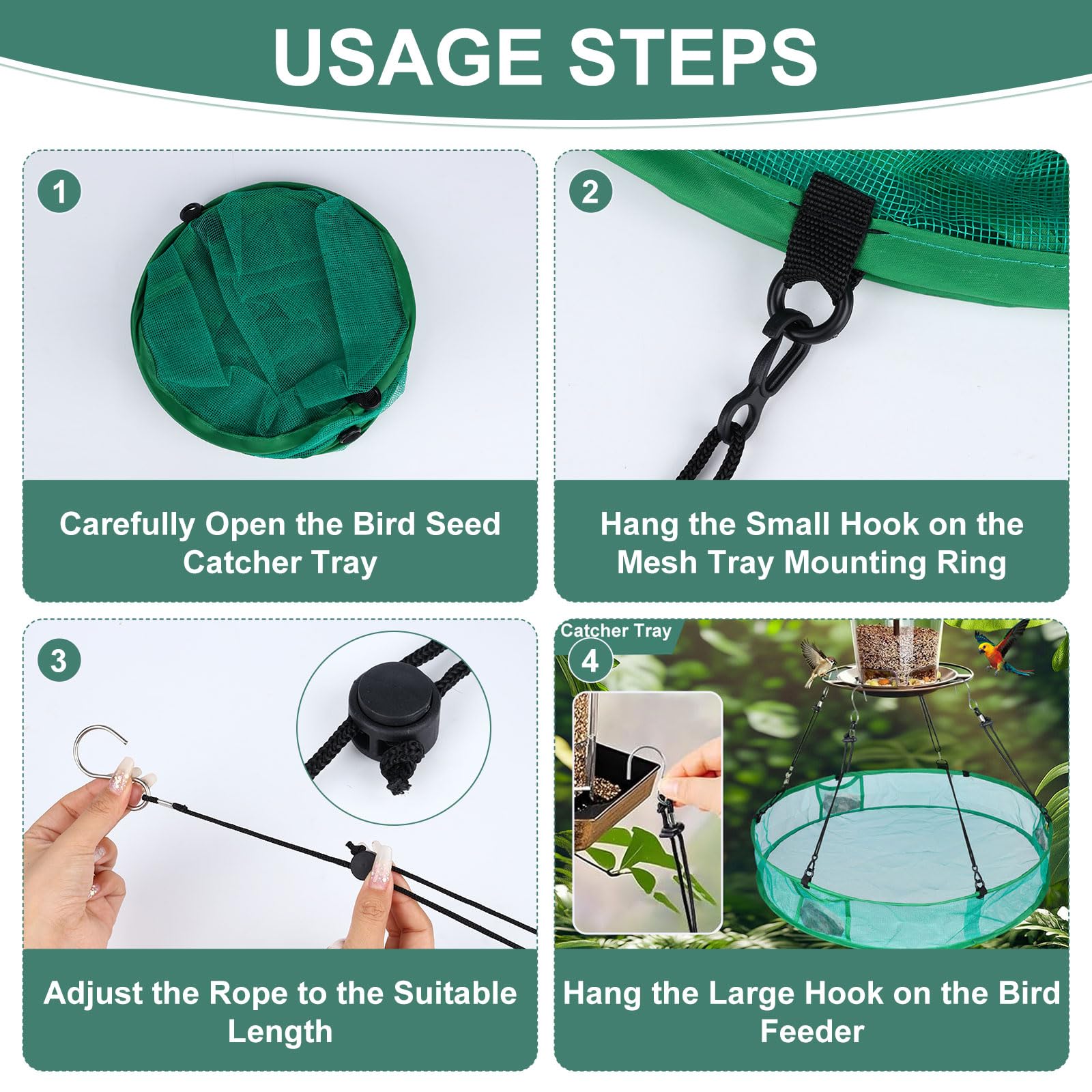 USAGE STEPS

1

Carefully Open the Bird Seed Catcher Tray

2

Hang the Small Hook on the Mesh Tray Mounting Ring

3

Adjust the Rope to the Suitable Length

Catcher Tray

4

Hang the Large Hook on the Bird Feeder