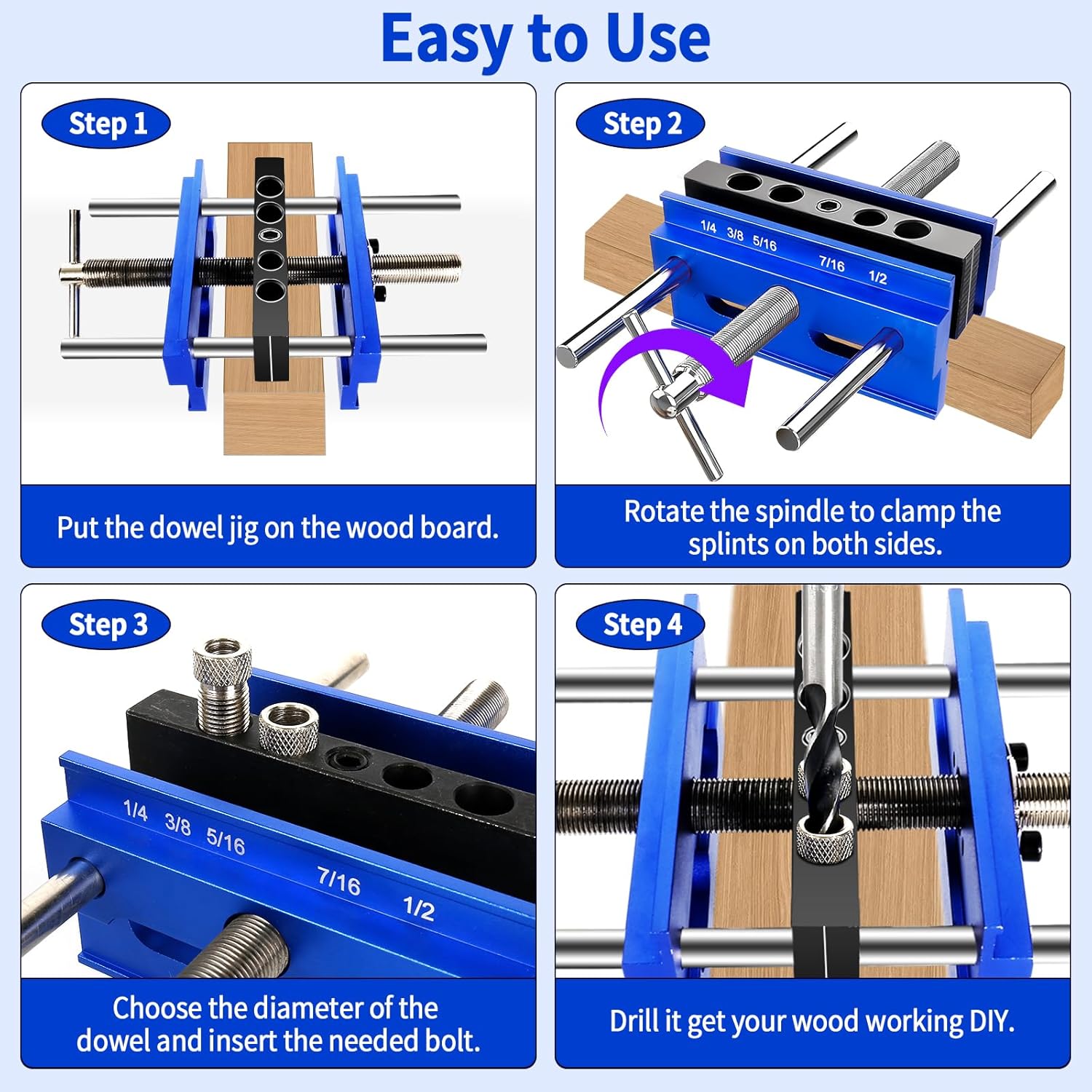 Easy to Use

Step 1

Put the dowel jig on the wood board.

Step 2

1/4 3/8 5/16 7/16 1/2

Rotate the spindle to clamp the splints on both sides.

Step 3

1/4 3/8 5/16 7/16 1/2

Choose the diameter of the dowel and insert the needed bolt.

Step 4

Drill it get your wood working DIY.