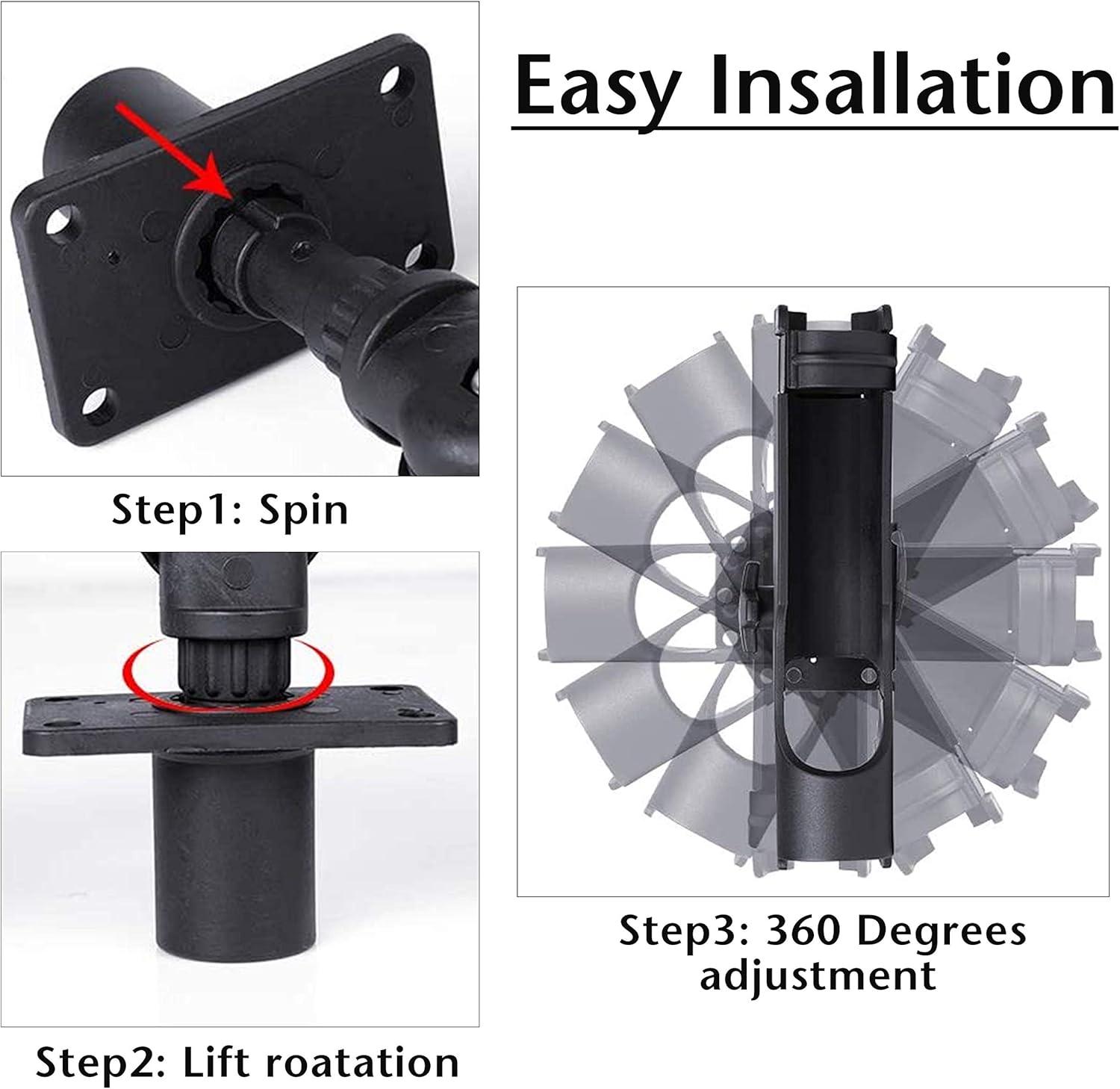 Easy Insallation

Step1: Spin

Step2: Lift roatation

Step3: 360 Degrees adjustment