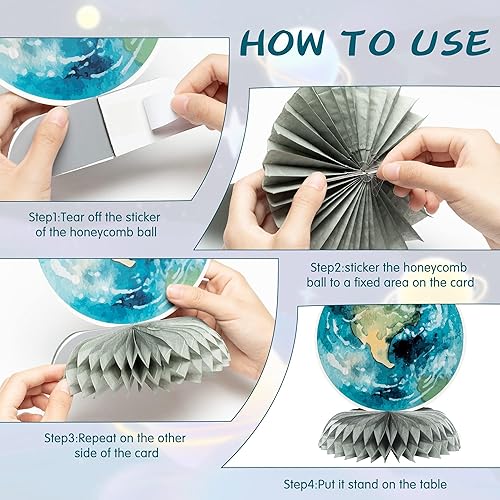 HOW TO USE

Step1:Tear off the sticker of the honeycomb ball

Step2:sticker the honeycomb ball to a fixed area on the card

Step3:Repeat on the other side of the card

Step4:Put it stand on the table