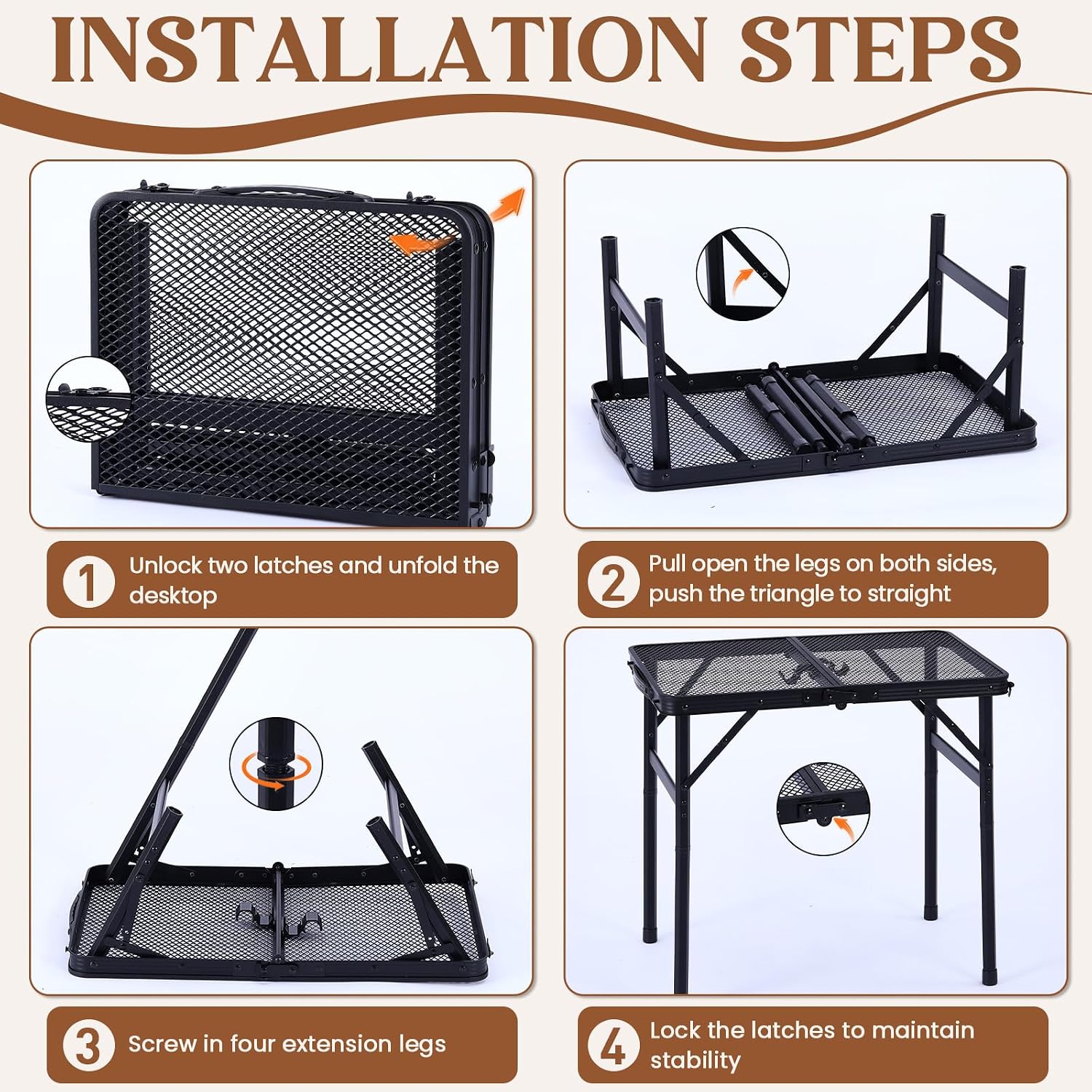 INSTALLATION STEPS

1 Unlock two latches and unfold the desktop

2 Pull open the legs on both sides, push the triangle to straight

3 Screw in four extension legs

4 Lock the latches to maintain stability