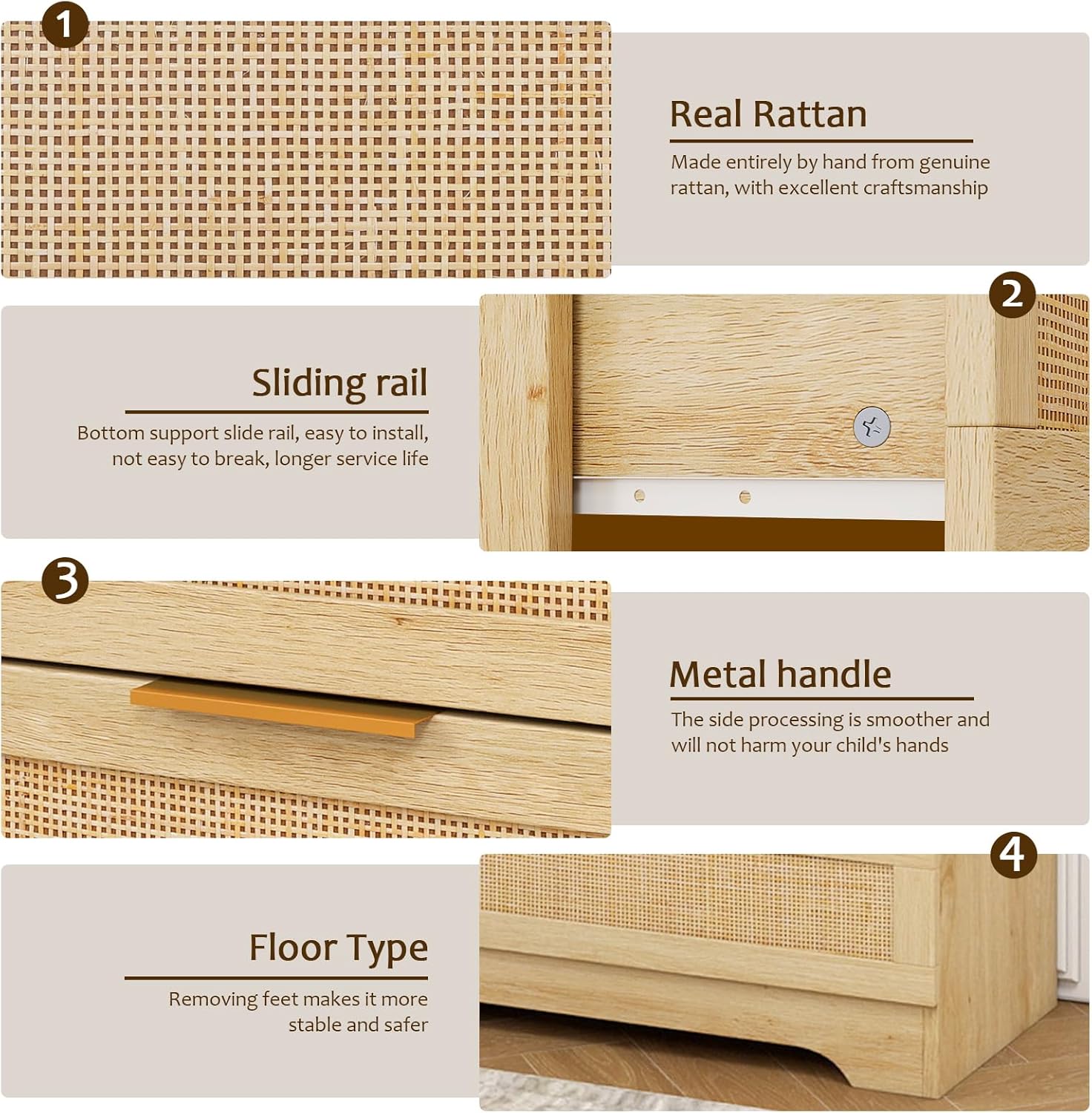 1

Real Rattan

Made entirely by hand from genuine rattan, with excellent craftsmanship

2

Sliding rail

Bottom support slide rail, easy to install, not easy to break, longer service life

3

Metal handle

The side processing is smoother and will not harm your child's hands

4

Floor Type

Removing feet makes it more stable and safer