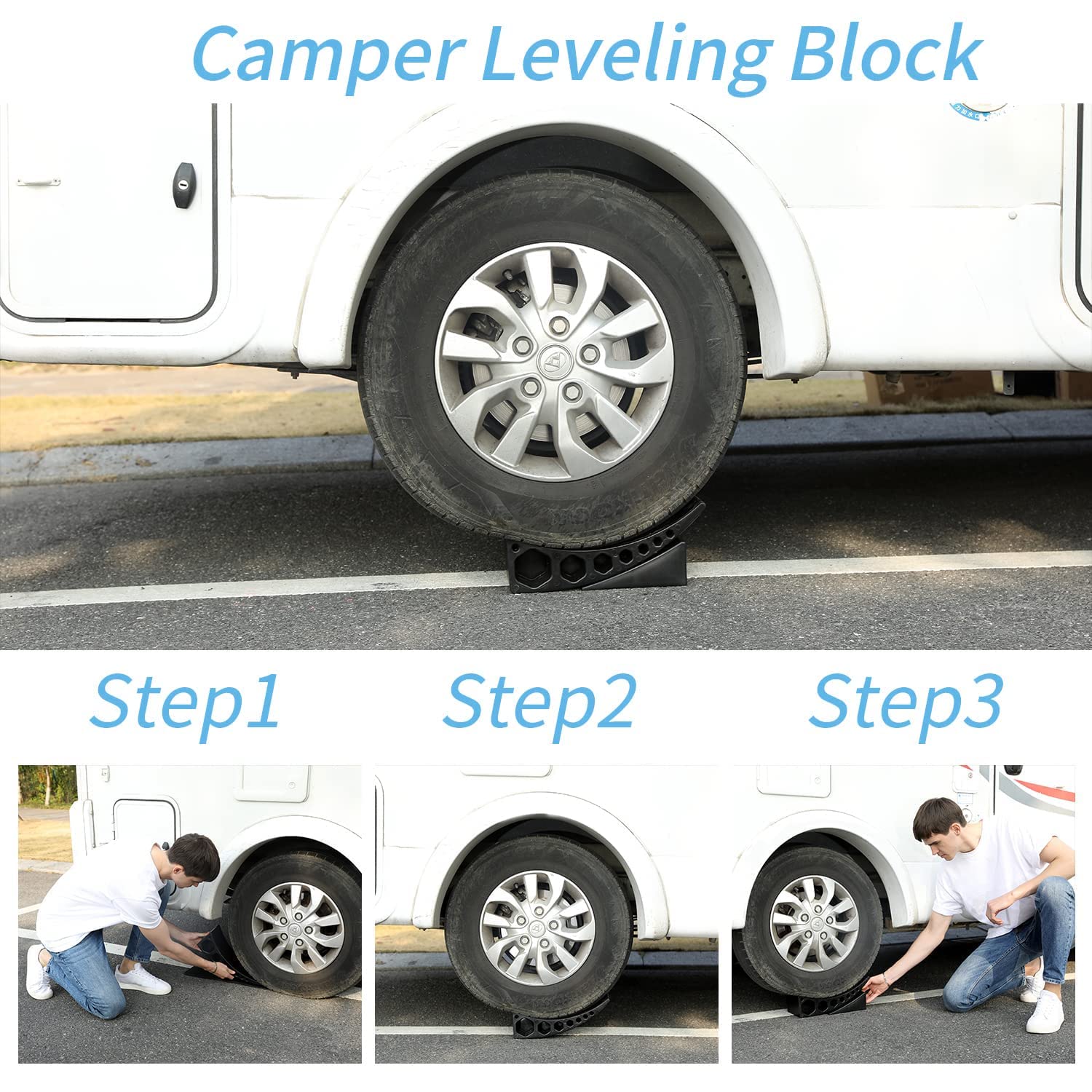 Camper Leveling Block

Step1

Step2

Step3