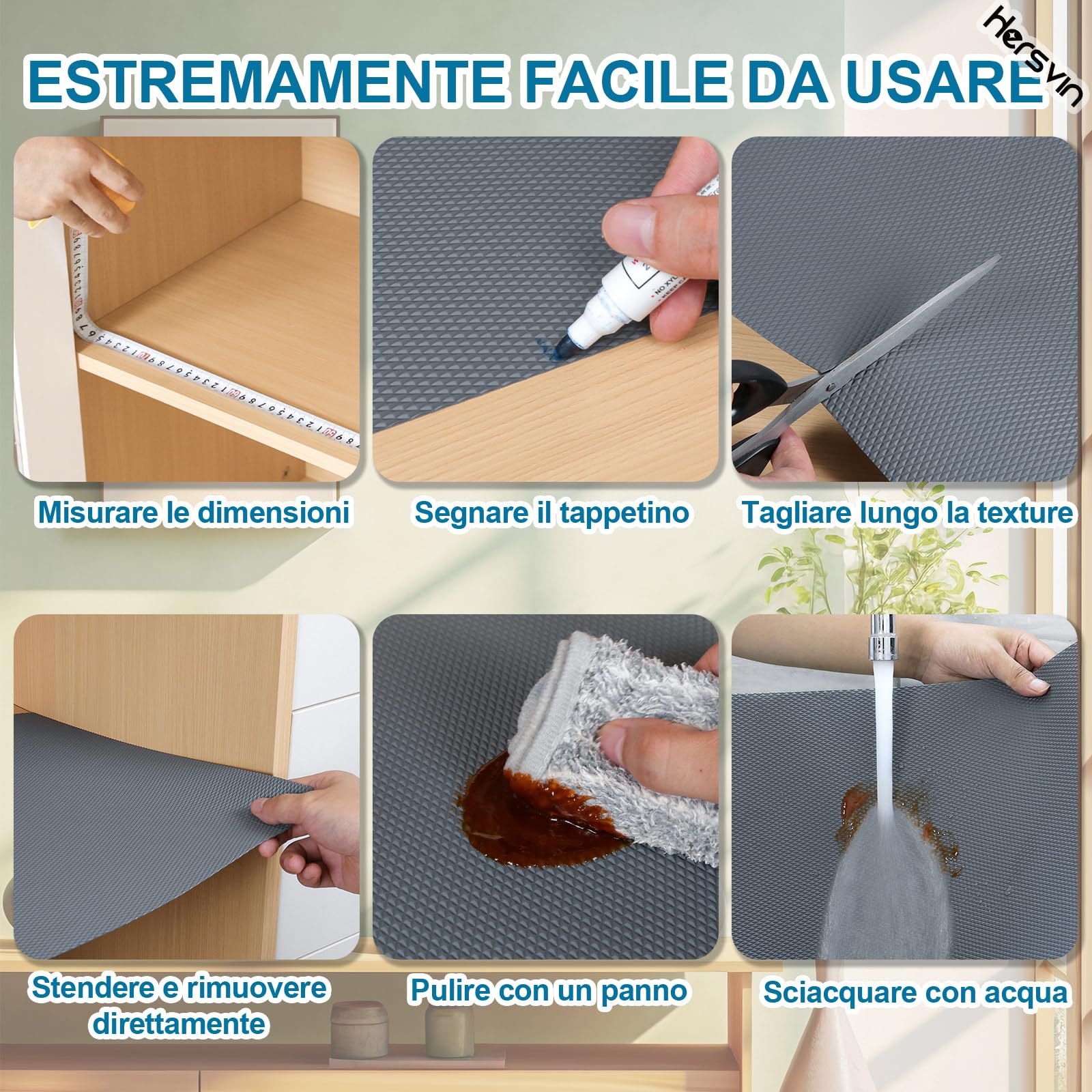 Hersvin

ESTREMAMENTE FACILE DA USARE

Misurare le dimensioni

Segnare il tappetino

Tagliare lungo la texture

Stendere e rimuovere direttamente

Pulire con un panno

Sciacquare con acqua