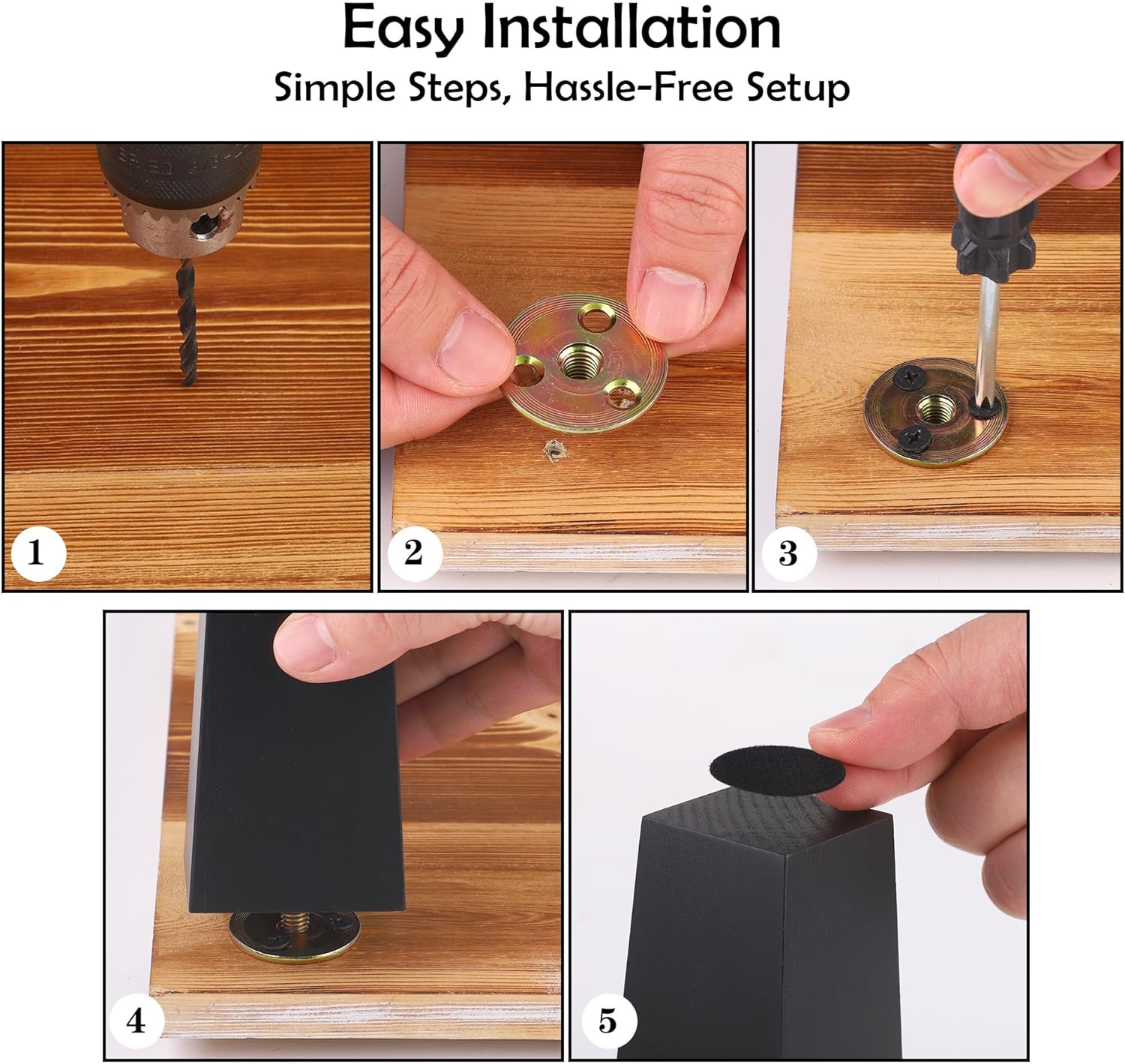 Easy Installation
Simple Steps, Hassle-Free Setup

1

2

3

4

5