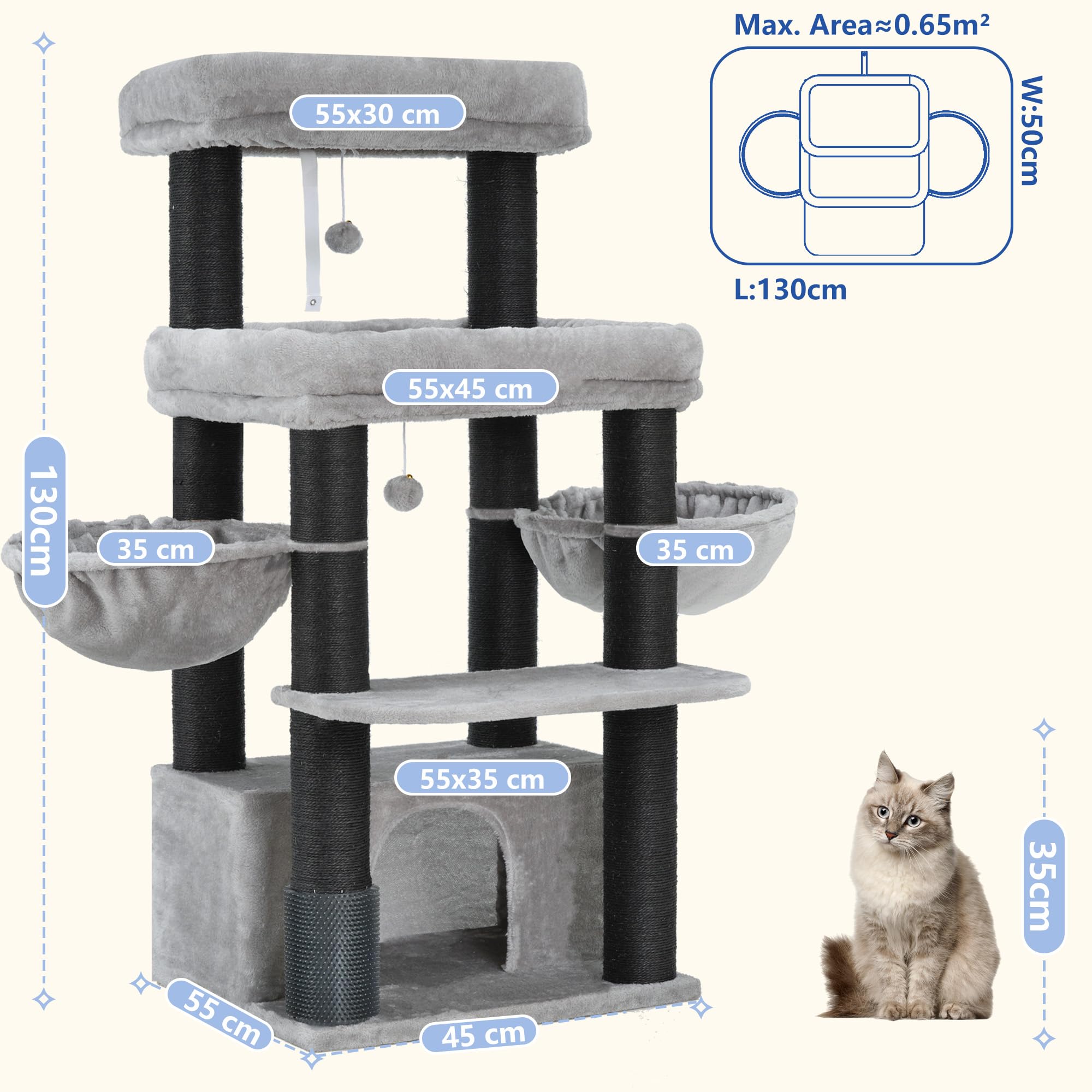 Max. Area≈0.65m²

W:50cm

L:130cm

55x30 cm

55x45 cm

130cm

35 cm

35 cm

55x35 cm

35cm

55 cm

45 cm