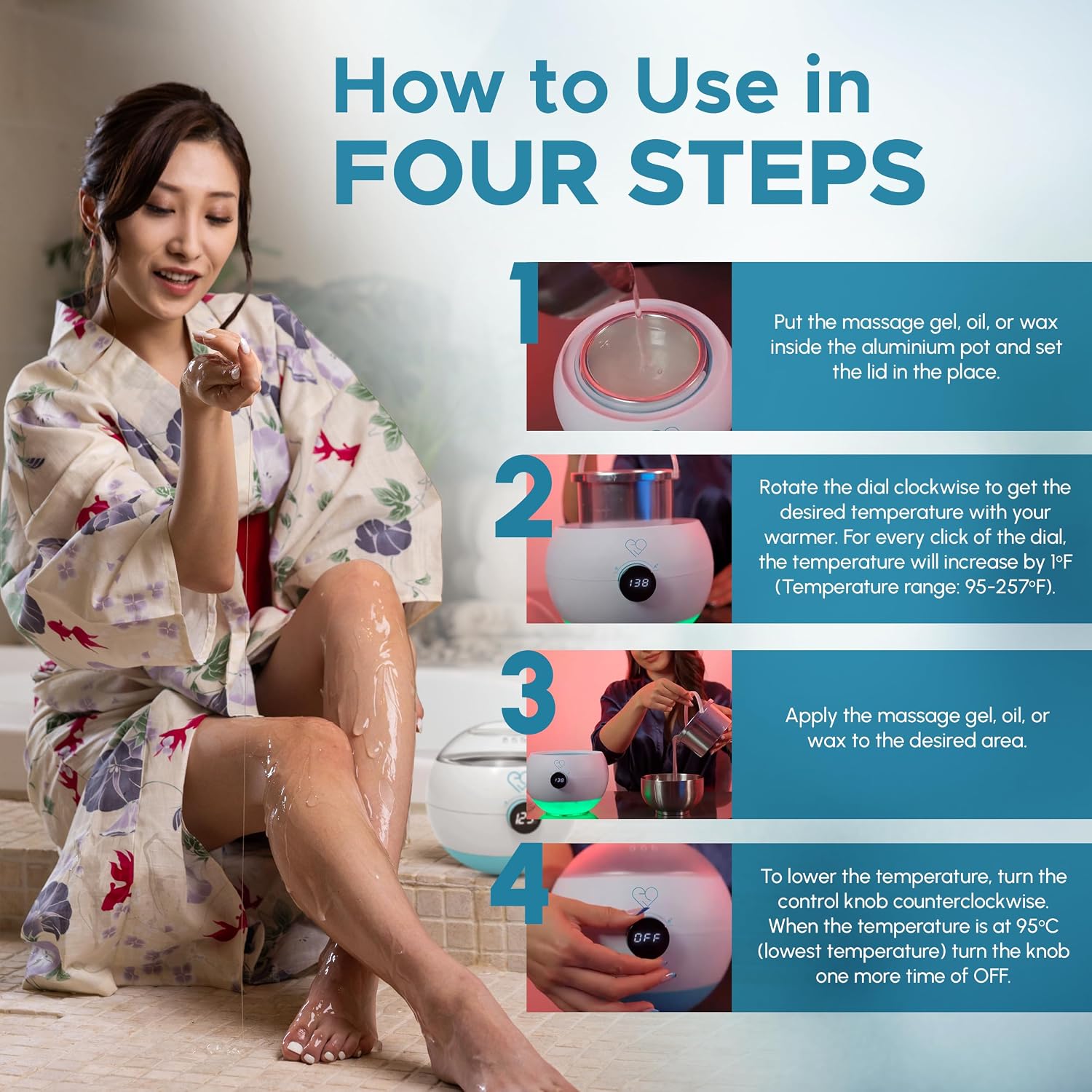 How to Use in FOUR STEPS

1

Put the massage gel, oil, or wax inside the aluminium pot and set the lid in the place.

2

138

Rotate the dial clockwise to get the desired temperature with your warmer. For every click of the dial, the temperature will increase by 1°F (Temperature range: 95-257°F).

3

138

Apply the massage gel, oil, or wax to the desired area.

4

OFF

To lower the temperature, turn the control knob counterclockwise. When the temperature is at 95°C (lowest temperature) turn the knob one more time of OFF.