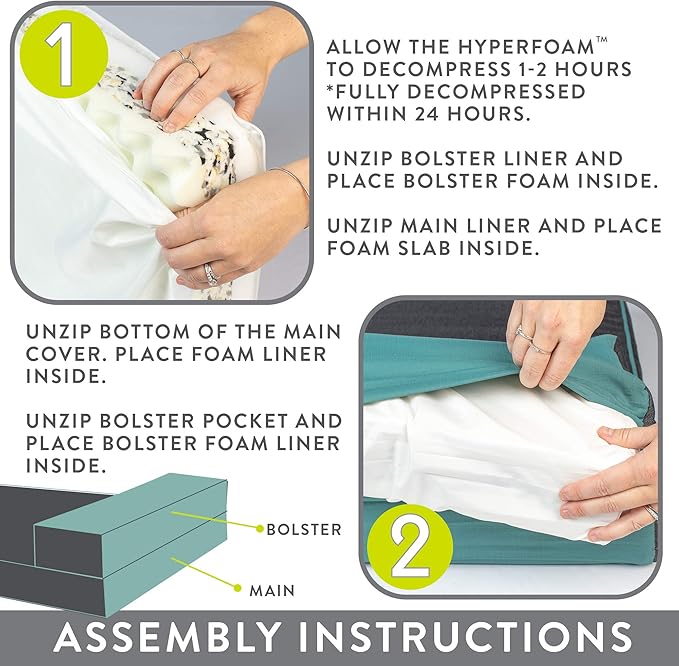 1

ALLOW THE HYPERFOAM™ TO DECOMPRESS 1-2 HOURS *FULLY DECOMPRESSED WITHIN 24 HOURS.

UNZIP BOLSTER LINER AND PLACE BOLSTER FOAM INSIDE.

UNZIP MAIN LINER AND PLACE FOAM SLAB INSIDE.

UNZIP BOTTOM OF THE MAIN COVER. PLACE FOAM LINER INSIDE.

UNZIP BOLSTER POCKET AND PLACE BOLSTER FOAM LINER INSIDE.

BOLSTER

MAIN

2

ASSEMBLY INSTRUCTIONS