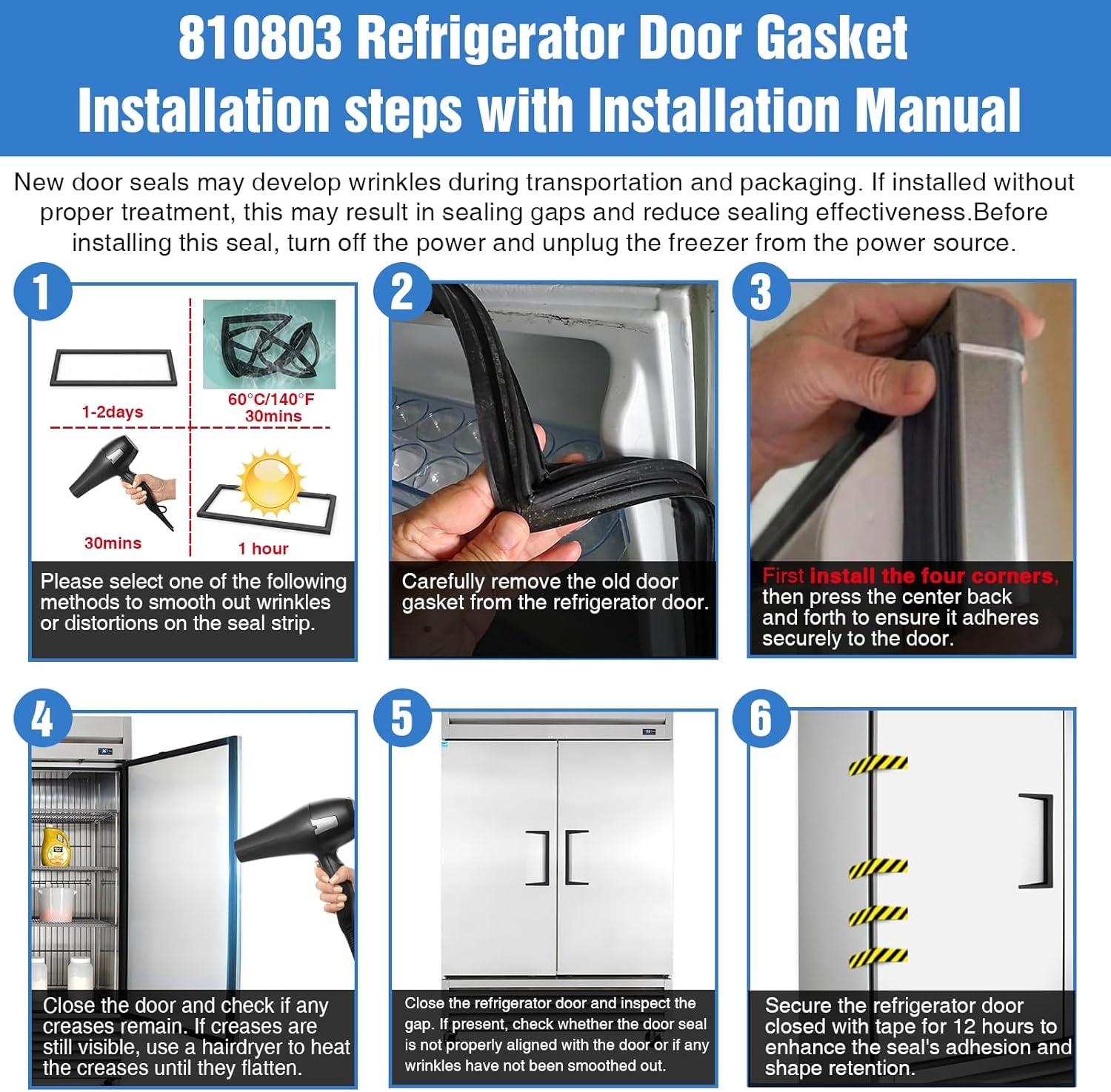 810803 Refrigerator Door Gasket
Installation steps with Installation Manual

New door seals may develop wrinkles during transportation and packaging. If installed without proper treatment, this may result in sealing gaps and reduce sealing effectiveness.Before installing this seal, turn off the power and unplug the freezer from the power source.

1

1-2days

60°C/140°F
30mins

30mins

1 hour

Please select one of the following methods to smooth out wrinkles or distortions on the seal strip.

2

Carefully remove the old door gasket from the refrigerator door.

3

First install the four corners, then press the center back and forth to ensure it adheres securely to the door.

4

Close the door and check if any creases remain. If creases are still visible, use a hairdryer to heat the creases until they flatten.

5

Close the refrigerator door and inspect the gap. If present, check whether the door seal is not properly aligned with the door or if any wrinkles have not been smoothed out.

6

Secure the refrigerator door closed with tape for 12 hours to enhance the seal's adhesion and shape retention.