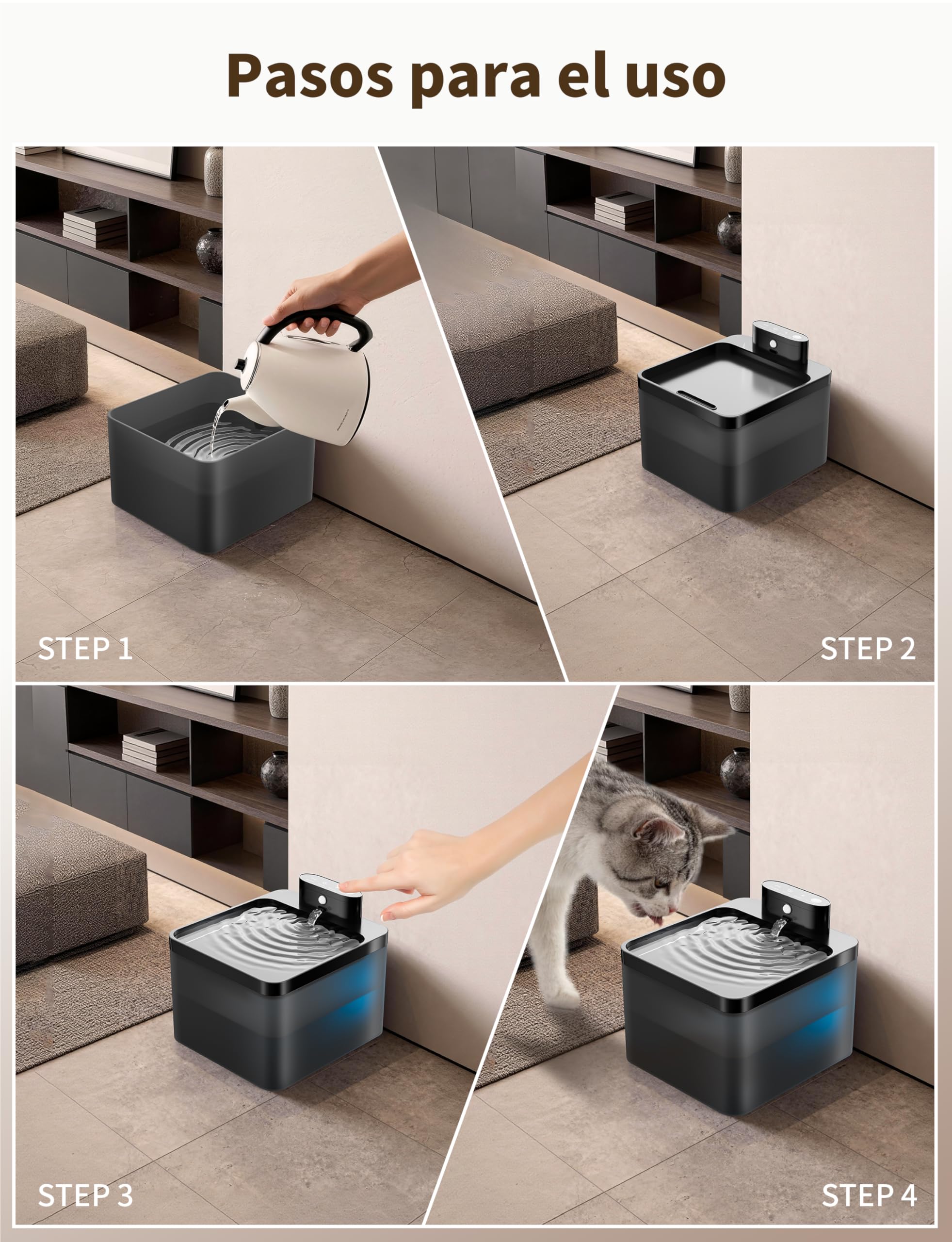 Pasos para el uso

STEP 1

STEP 2

STEP 3

STEP 4