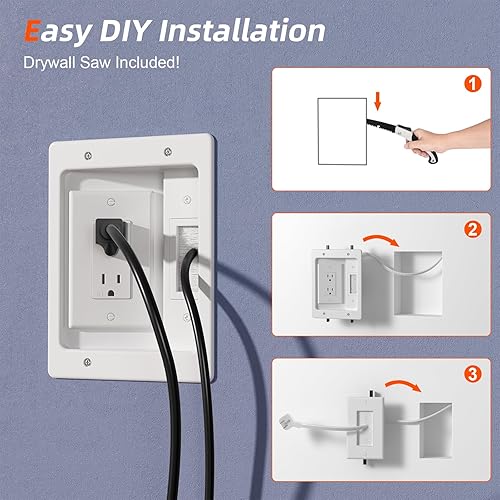 Easy DIY Installation

Drywall Saw Included!

1

2

3