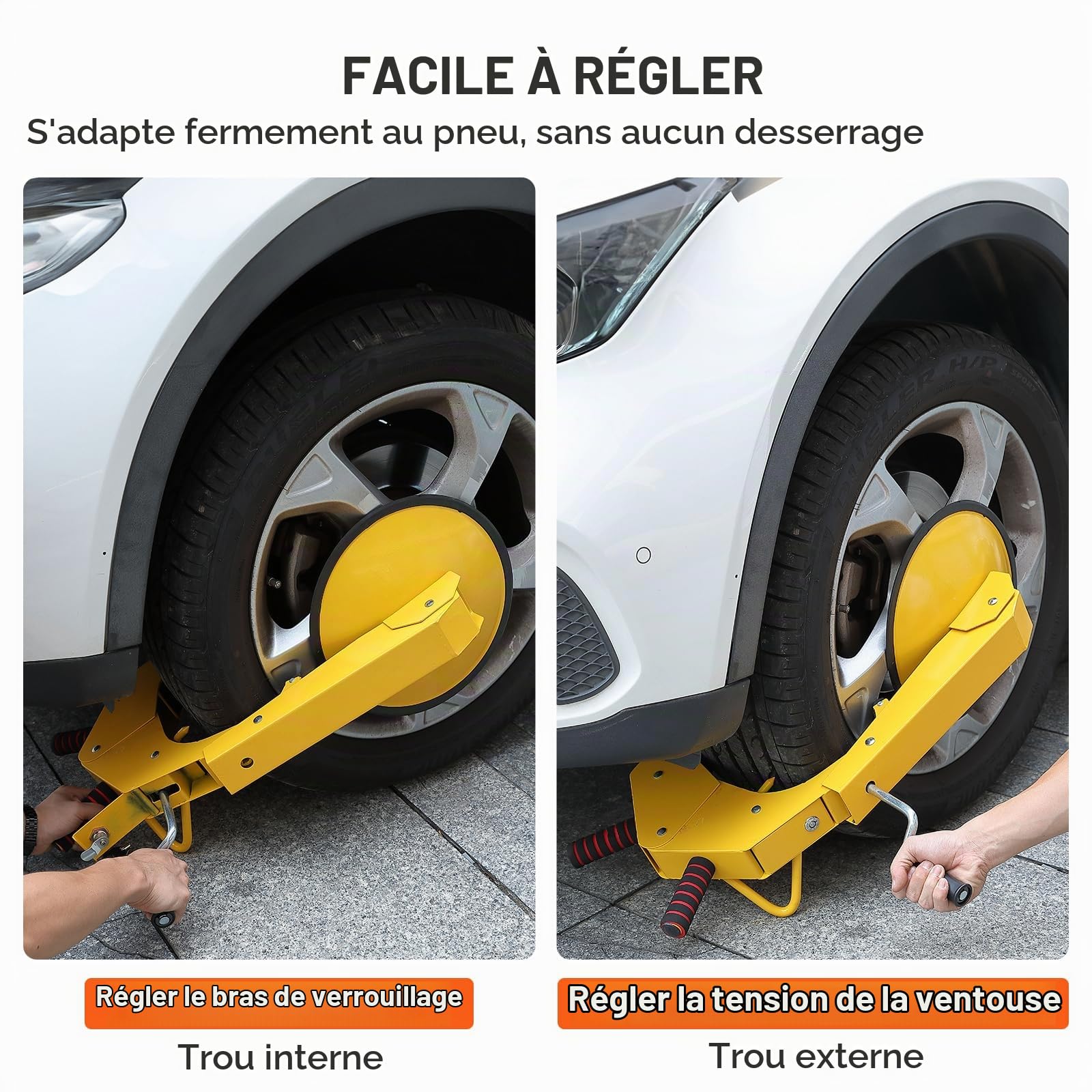 FACILE À RÉGLER

S'adapte fermement au pneu, sans aucun desserrage

Régler le bras de verrouillage

Trou interne

Régler la tension de la ventouse

Trou externe