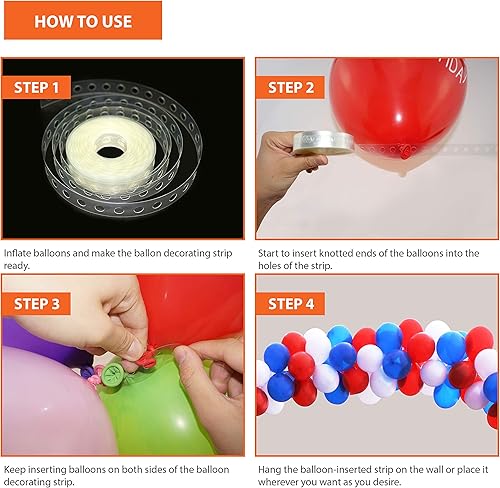 HOW TO USE

STEP 1

Inflate balloons and make the ballon decorating strip ready.

STEP 2

Start to insert knotted ends of the balloons into the holes of the strip.

STEP 3

Keep inserting balloons on both sides of the balloon decorating strip.

STEP 4

Hang the balloon-inserted strip on the wall or place it wherever you want as you desire.