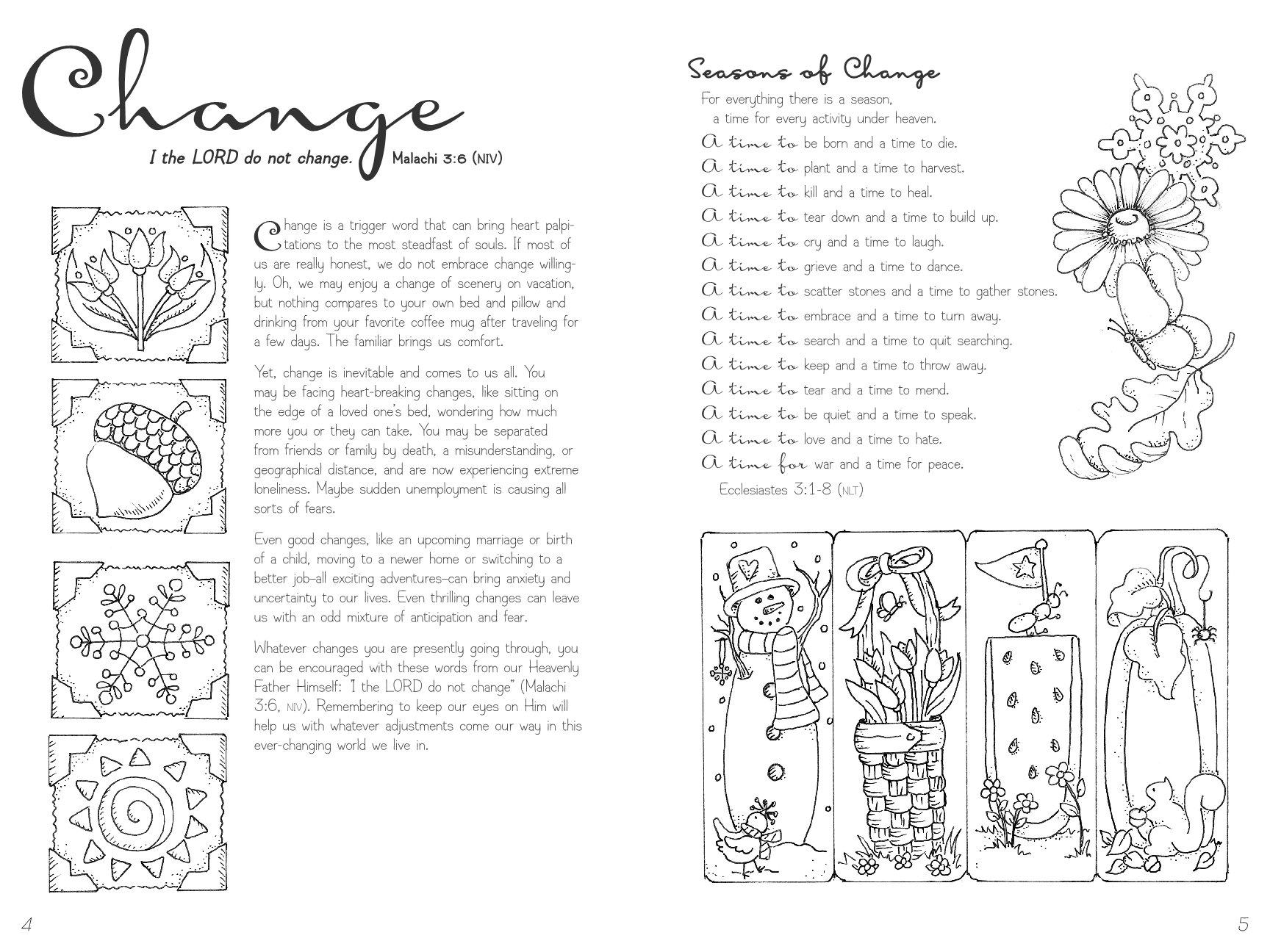 Change

I the LORD do not change. Malachi 3:6 (NIV)

Change is a trigger word that can bring heart palpitations to the most steadfast of souls. If most of us are really honest, we do not embrace change willingly. Oh, we may enjoy a change of scenery on vacation, but nothing compares to your own bed and pillow and drinking from your favorite coffee mug after traveling for a few days. The familiar brings us comfort.

Yet, change is inevitable and comes to us all. You may be facing heart-breaking changes, like sitting on the edge of a loved one's bed, wondering how much more you or they can take. You may be separated from friends or family by death, a misunderstanding, or geographical distance, and are now experiencing extreme loneliness. Maybe sudden unemployment is causing all sorts of fears.

Even good changes, like an upcoming marriage or birth of a child, moving to a newer home or switching to a better job–all exciting adventures–can bring anxiety and uncertainty to our lives. Even thrilling changes can leave us with an odd mixture of anticipation and fear.

Whatever changes you are presently going through, you can be encouraged with these words from our Heavenly Father Himself: "I the LORD do not change" (Malachi 3:6, NIV). Remembering to keep our eyes on Him will help us with whatever adjustments come our way in this ever-changing world we live in.

4

Seasons of Change

For everything there is a season,
a time for every activity under heaven.
A time to be born and a time to die.
A time to plant and a time to harvest.
A time to kill and a time to heal.
A time to tear down and a time to build up.
A time to cry and a time to laugh.
A time to grieve and a time to dance.
A time to scatter stones and a time to gather stones.
A time to embrace and a time to turn away.
A time to search and a time to quit searching.
A time to keep and a time to throw away.
A time to tear and a time to mend.
A time to be quiet and a time to speak.
A time to love and a time to hate.
A time for war and a time for peace.
Ecclesiastes 3:1-8 (NLT)

5