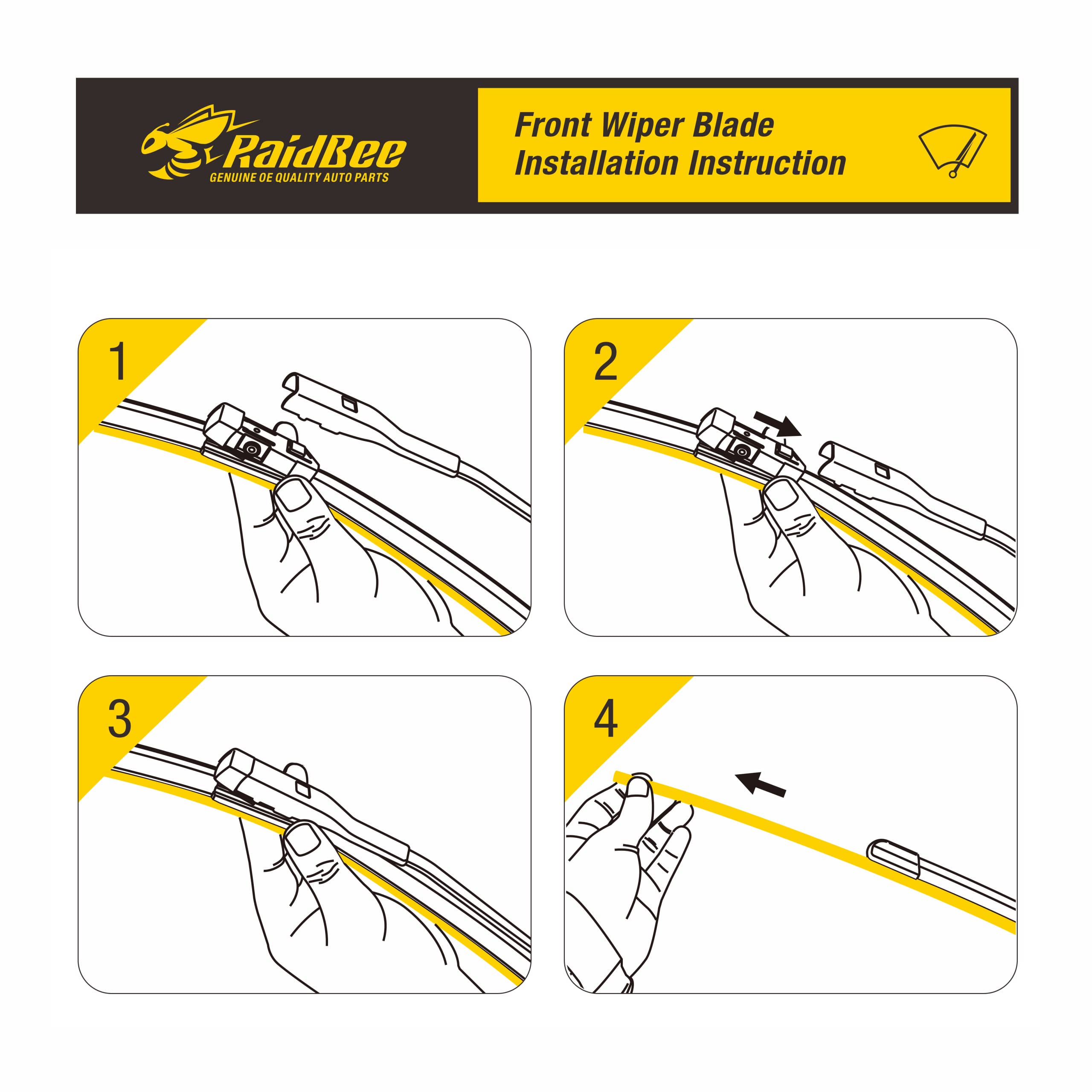 RaidBee
GENUINE OE QUALITY AUTO PARTS

Front Wiper Blade
Installation Instruction

1

2

3

4