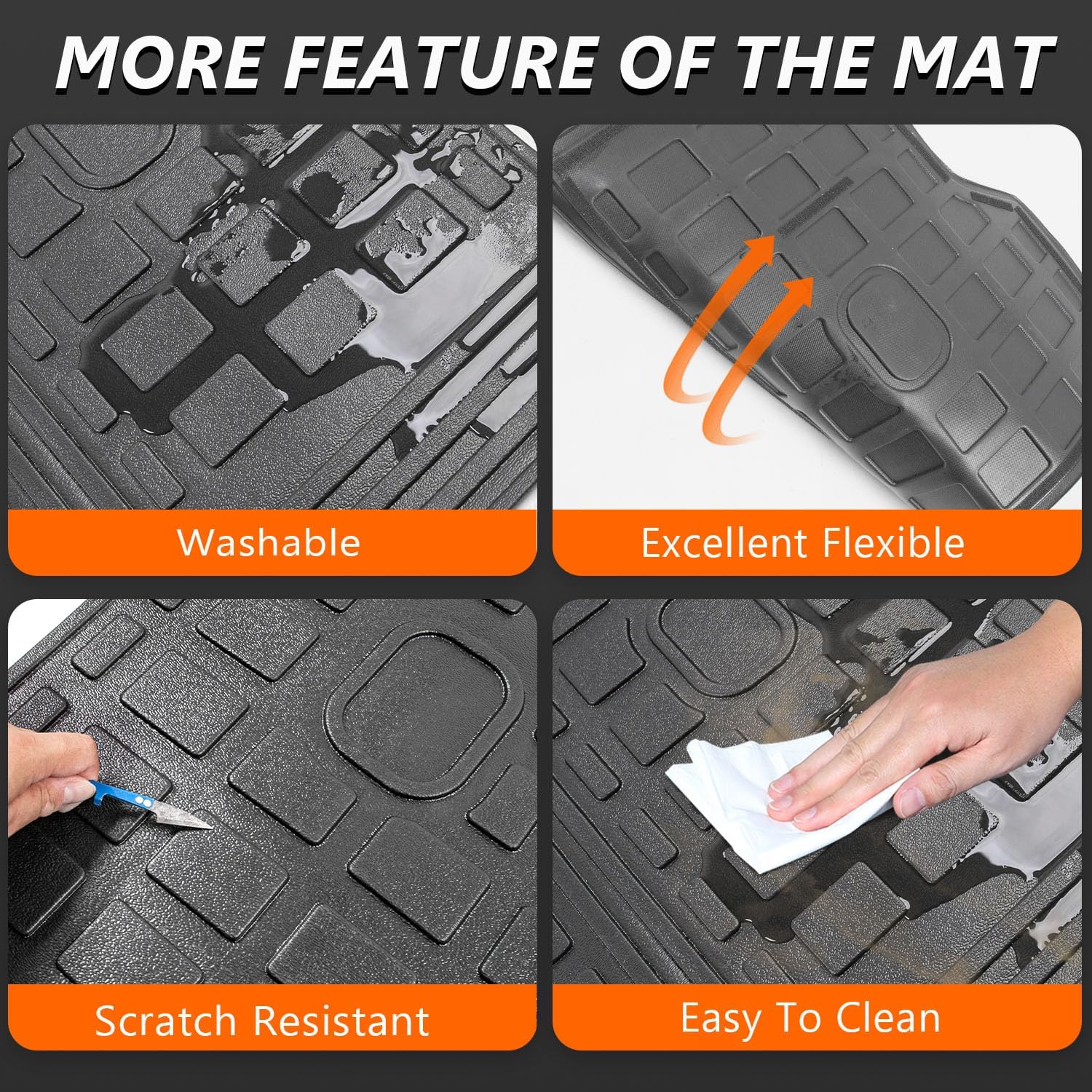 MORE FEATURE OF THE MAT

Washable

Excellent Flexible

Scratch Resistant

Easy To Clean