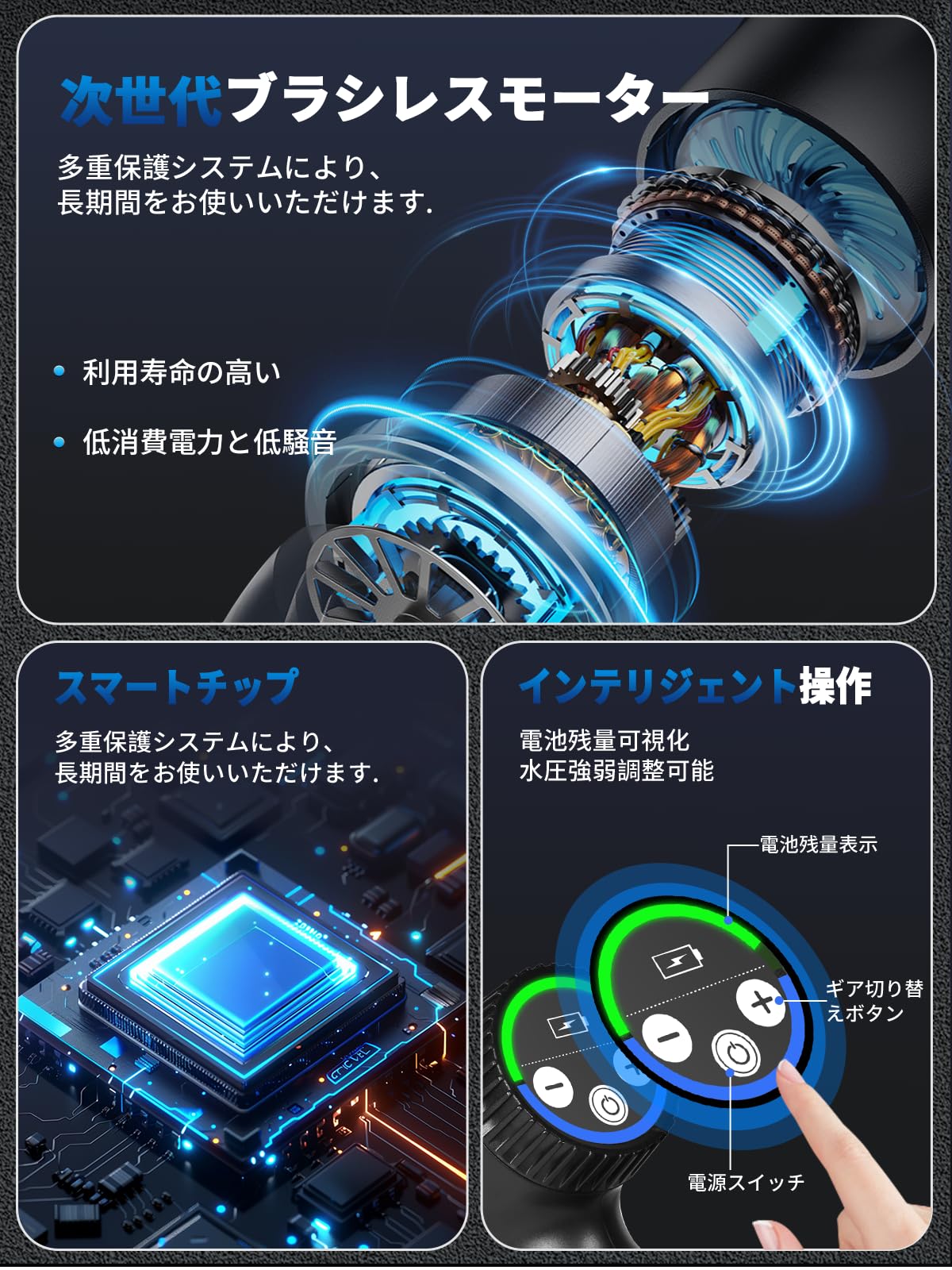 次世代ブラシレスモーター

多重保護システムにより、
長期間をお使いいただけます.

• 利用寿命の高い

• 低消費電力と低騒音

スマートチップ

多重保護システムにより、
長期間をお使いいただけます.

インテリジェント操作

電池残量可視化
水圧強弱調整可能

電池残量表示

ギア切り替えボタン

電源スイッチ