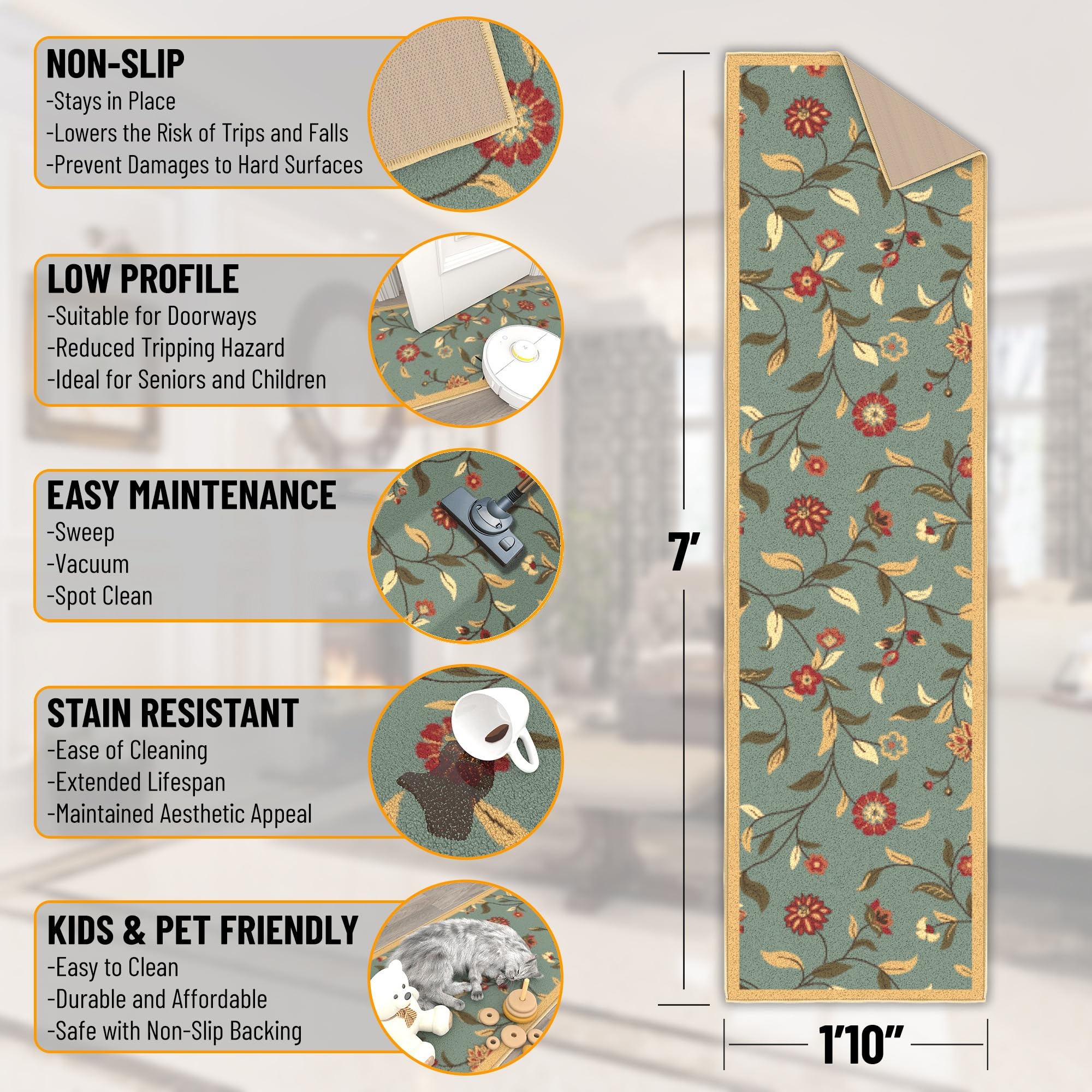 NON-SLIP
-Stays in Place
-Lowers the Risk of Trips and Falls
-Prevent Damages to Hard Surfaces

LOW PROFILE
-Suitable for Doorways
-Reduced Tripping Hazard
-Ideal for Seniors and Children

EASY MAINTENANCE
-Sweep
-Vacuum
-Spot Clean

STAIN RESISTANT
-Ease of Cleaning
-Extended Lifespan
-Maintained Aesthetic Appeal

KIDS & PET FRIENDLY
-Easy to Clean
-Durable and Affordable
-Safe with Non-Slip Backing

7'

1'10"