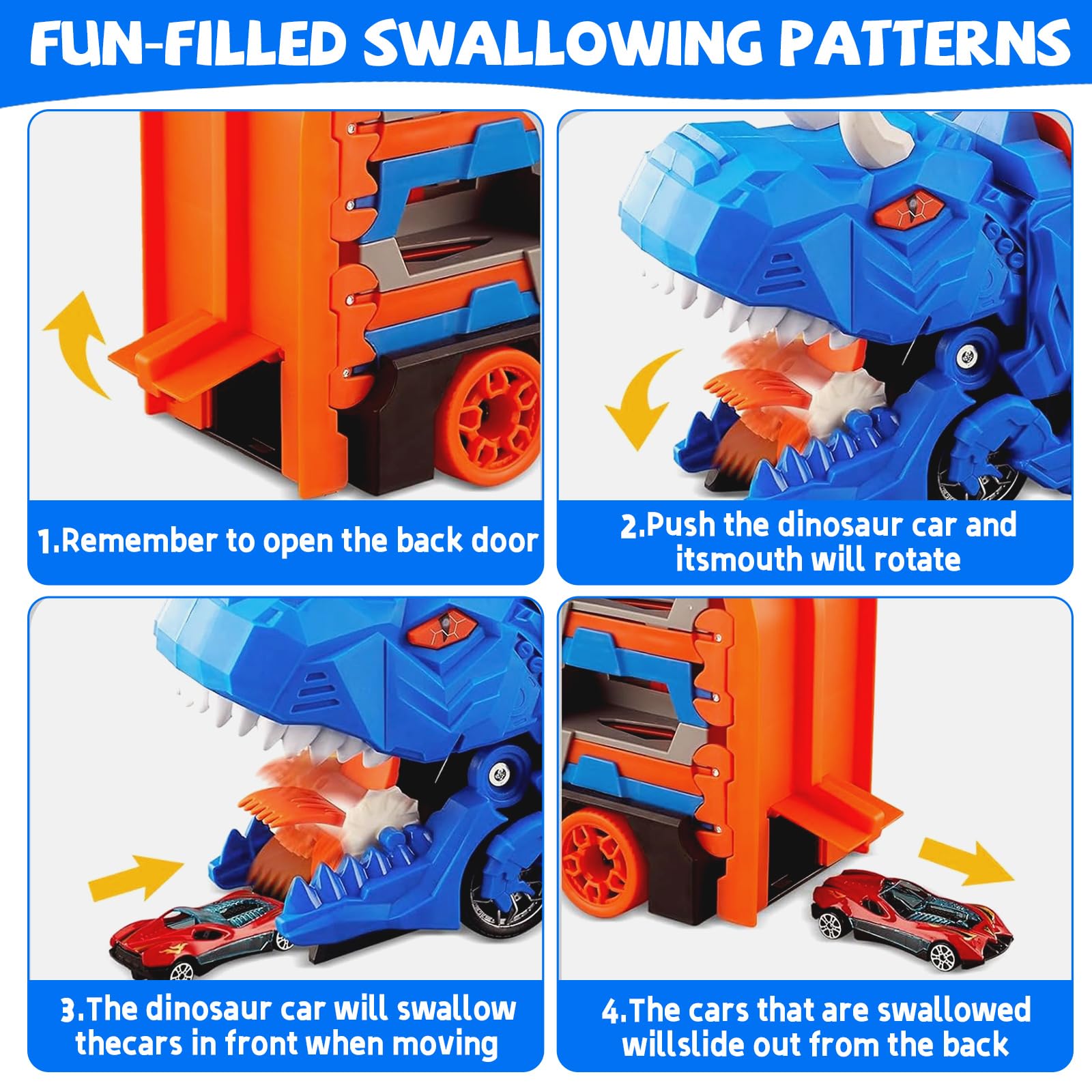 FUN-FILLED SWALLOWING PATTERNS

1.Remember to open the back door

2.Push the dinosaur car and itsmouth will rotate

3.The dinosaur car will swallow thecars in front when moving

4.The cars that are swallowed willslide out from the back