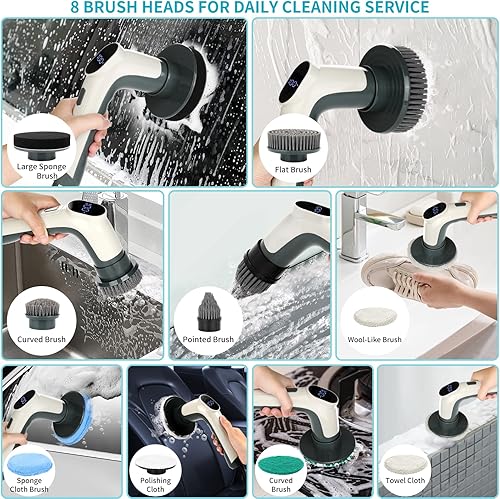 8 BRUSH HEADS FOR DAILY CLEANING SERVICE

Large Sponge Brush

Flat Brush

Curved Brush

Pointed Brush

Wool-Like Brush

Sponge Cloth Brush

Polishing Cloth

Curved Brush

Towel Cloth