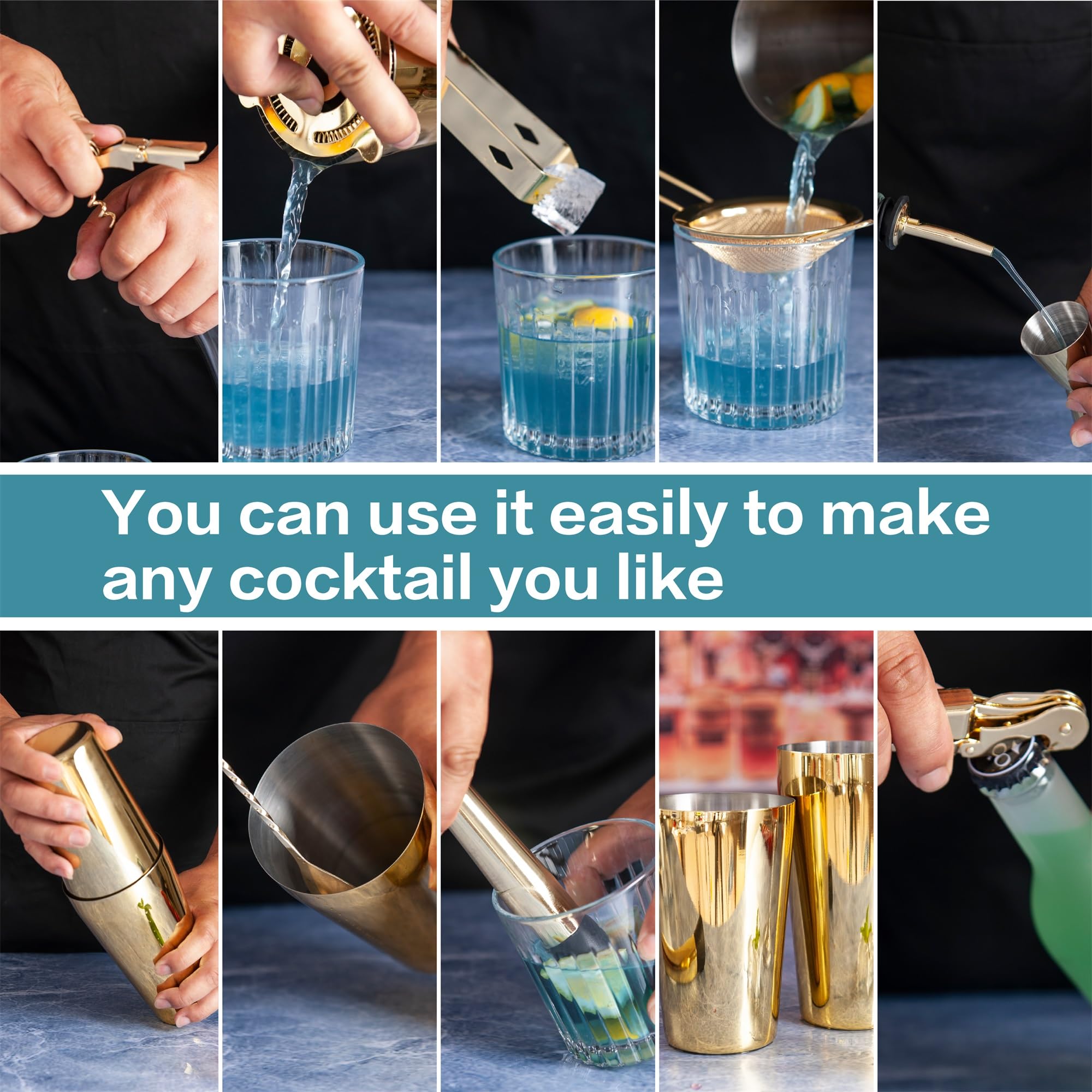 You can use it easily to make any cocktail you like