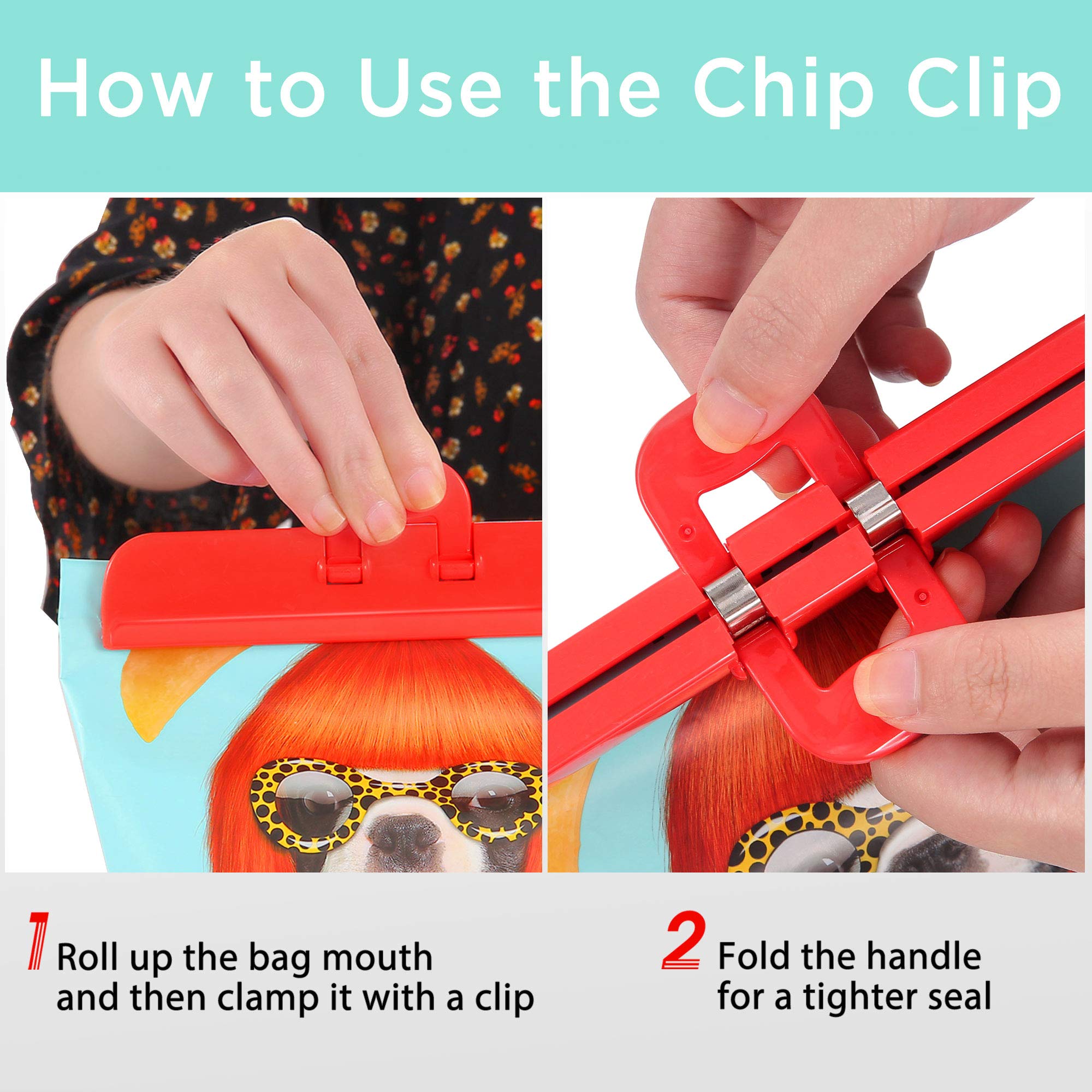 How to Use the Chip Clip

1 Roll up the bag mouth and then clamp it with a clip

2 Fold the handle for a tighter seal