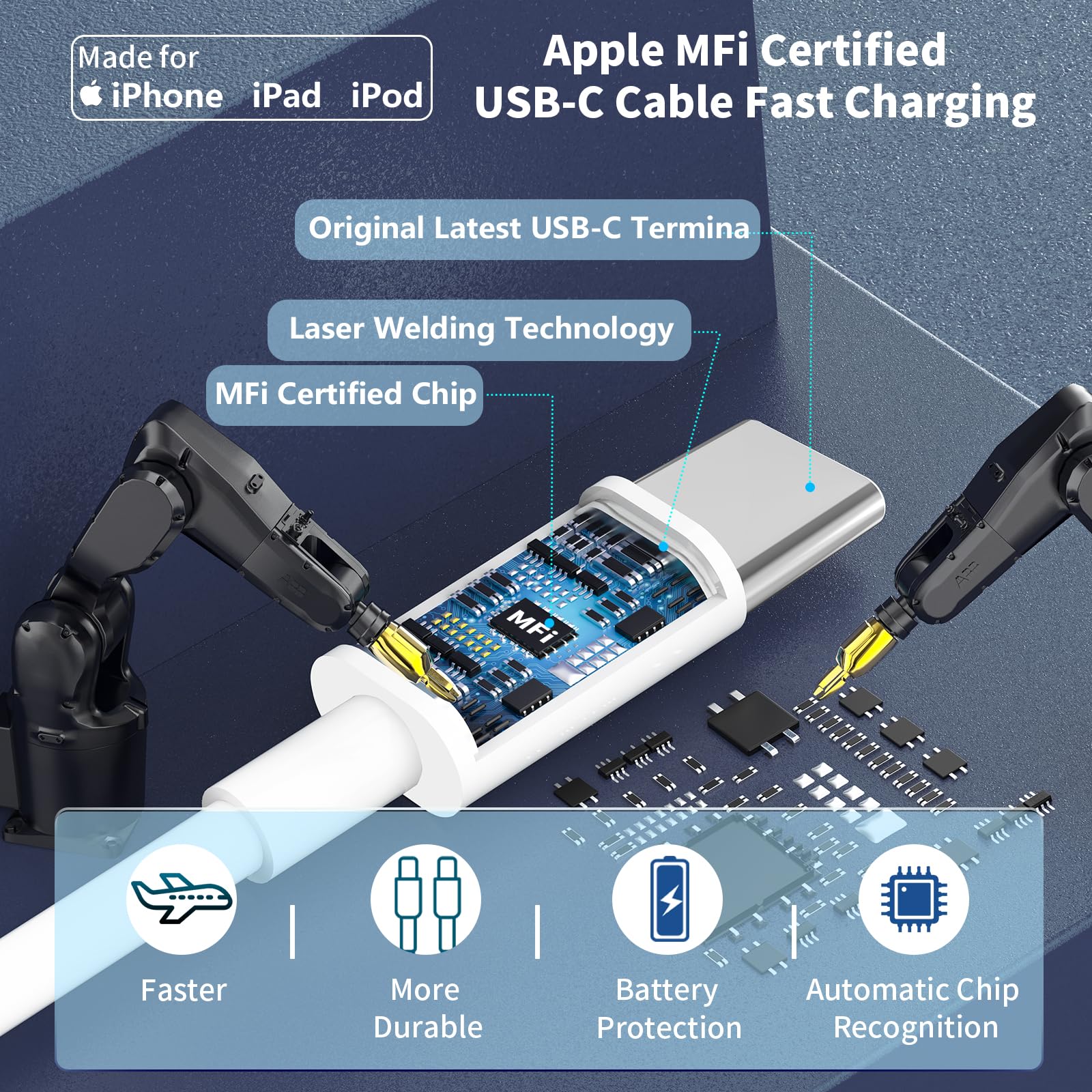 Made for
iPhone iPad iPod

Apple MFi Certified
USB-C Cable Fast Charging

Original Latest USB-C Termina

Laser Welding Technology

MFi Certified Chip

MFi

Faster

More Durable

Battery Protection

Automatic Chip Recognition