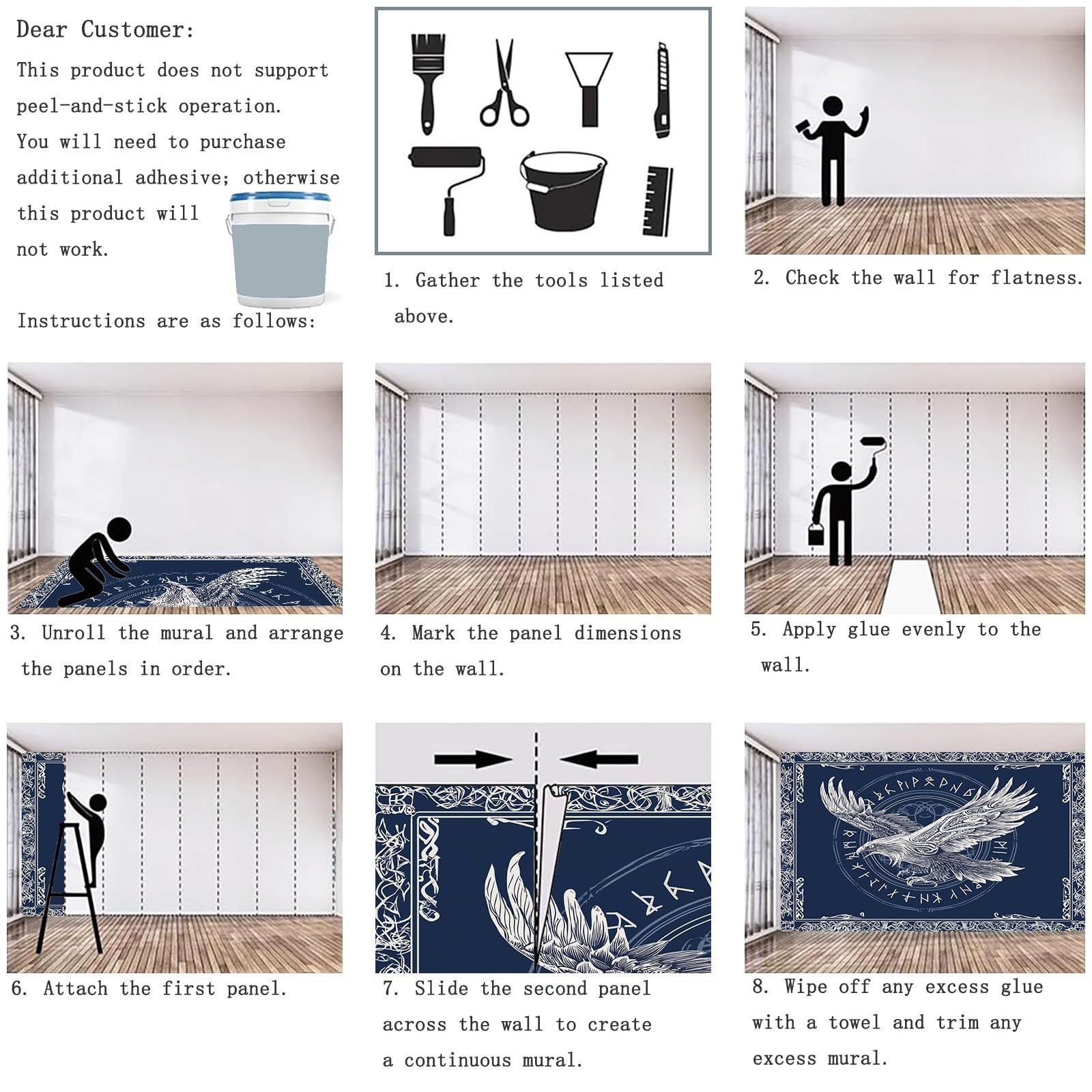 Dear Customer:

This product does not support peel-and-stick operation. You will need to purchase additional adhesive; otherwise this product will not work.

Instructions are as follows:

1. Gather the tools listed above.

2. Check the wall for flatness.

3. Unroll the mural and arrange the panels in order.

4. Mark the panel dimensions on the wall.

5. Apply glue evenly to the wall.

6. Attach the first panel.

7. Slide the second panel across the wall to create a continuous mural.

8. Wipe off any excess glue with a towel and trim any excess mural.