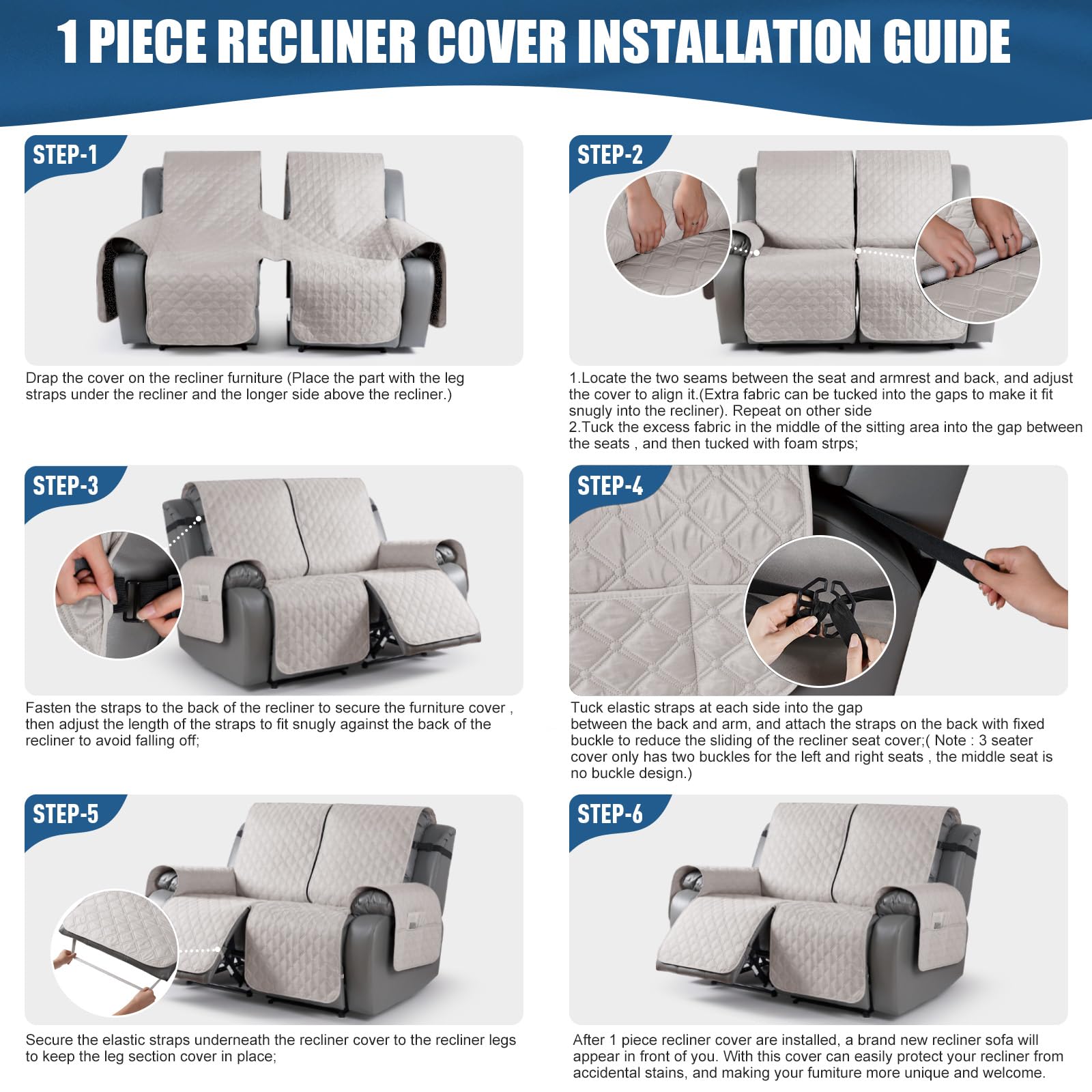 1 PIECE RECLINER COVER INSTALLATION GUIDE

STEP-1

Drap the cover on the recliner furniture (Place the part with the leg straps under the recliner and the longer side above the recliner.)

STEP-2

1.Locate the two seams between the seat and armrest and back, and adjust the cover to align it.(Extra fabric can be tucked into the gaps to make it fit snugly into the recliner). Repeat on other side
2.Tuck the excess fabric in the middle of the sitting area into the gap between the seats , and then tucked with foam strps;

STEP-3

Fasten the straps to the back of the recliner to secure the furniture cover , then adjust the length of the straps to fit snugly against the back of the recliner to avoid falling off;

STEP-4

Tuck elastic straps at each side into the gap between the back and arm, and attach the straps on the back with fixed buckle to reduce the sliding of the recliner seat cover;( Note : 3 seater cover only has two buckles for the left and right seats , the middle seat is no buckle design.)

STEP-5

Secure the elastic straps underneath the recliner cover to the recliner legs to keep the leg section cover in place;

STEP-6

After 1 piece recliner cover are installed, a brand new recliner sofa will appear in front of you. With this cover can easily protect your recliner from accidental stains, and making your furniture more unique and welcome.