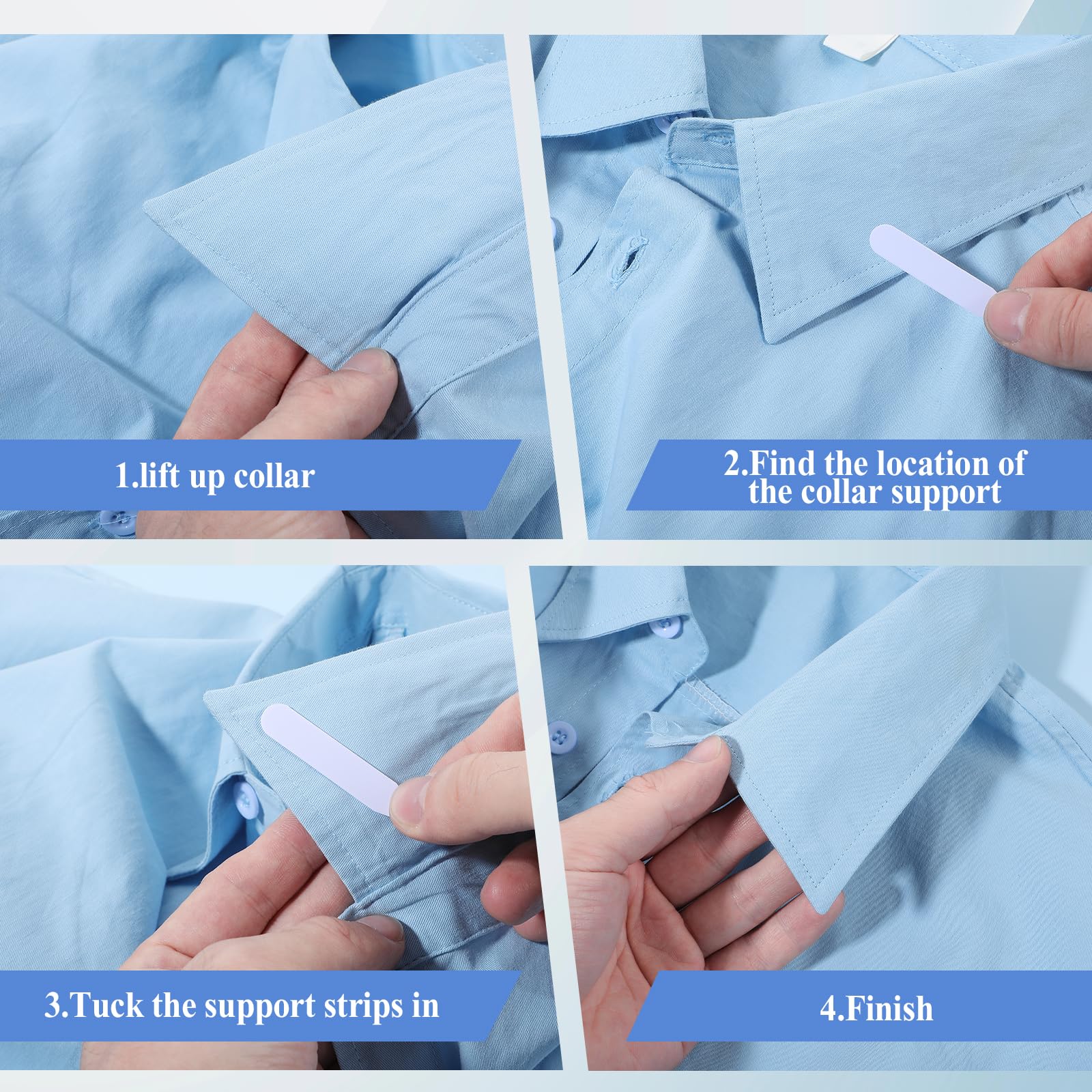 1.lift up collar

2.Find the location of the collar support

3.Tuck the support strips in

4.Finish