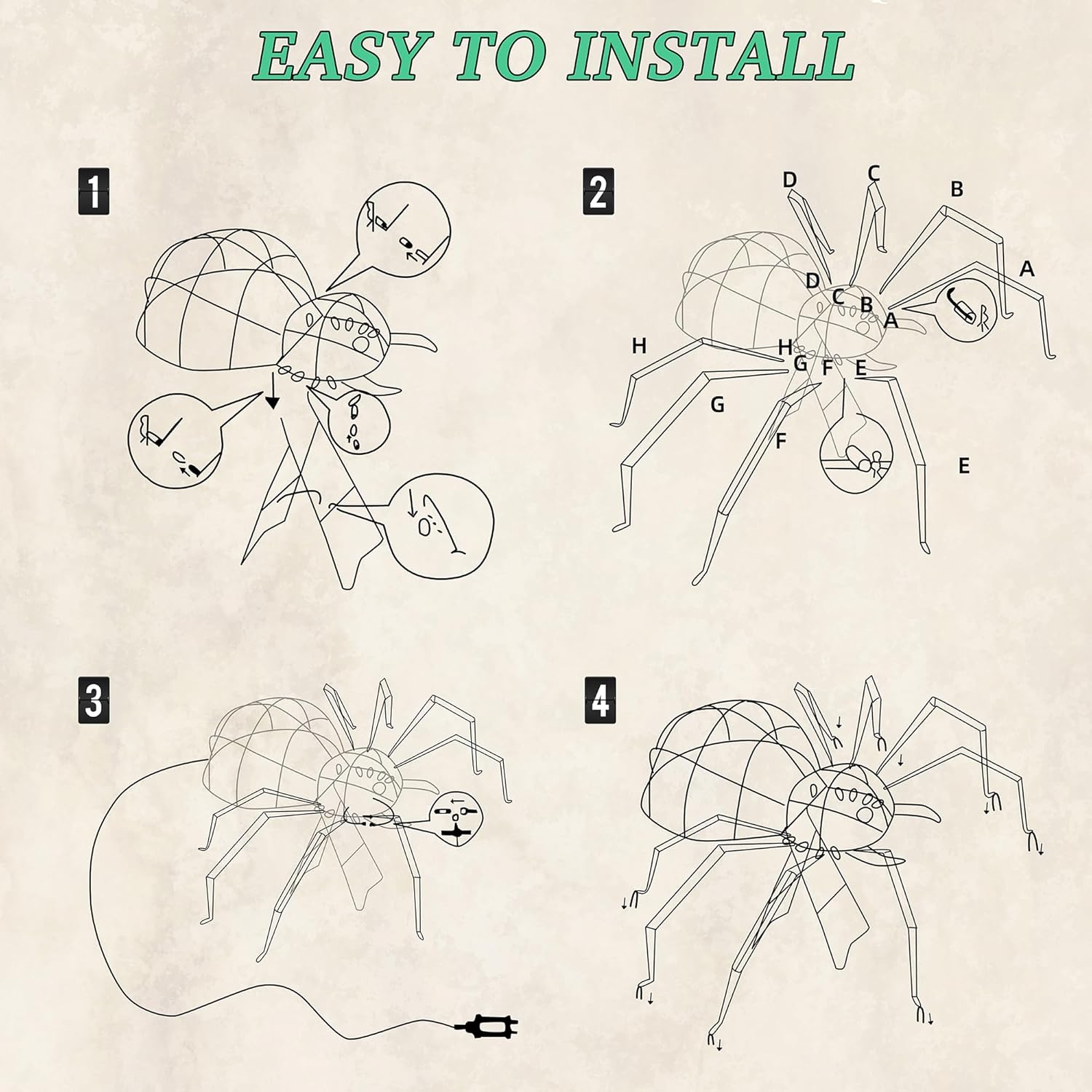 EASY TO INSTALL

1

2

D C B A D C B A H H G F E G F E

3

4