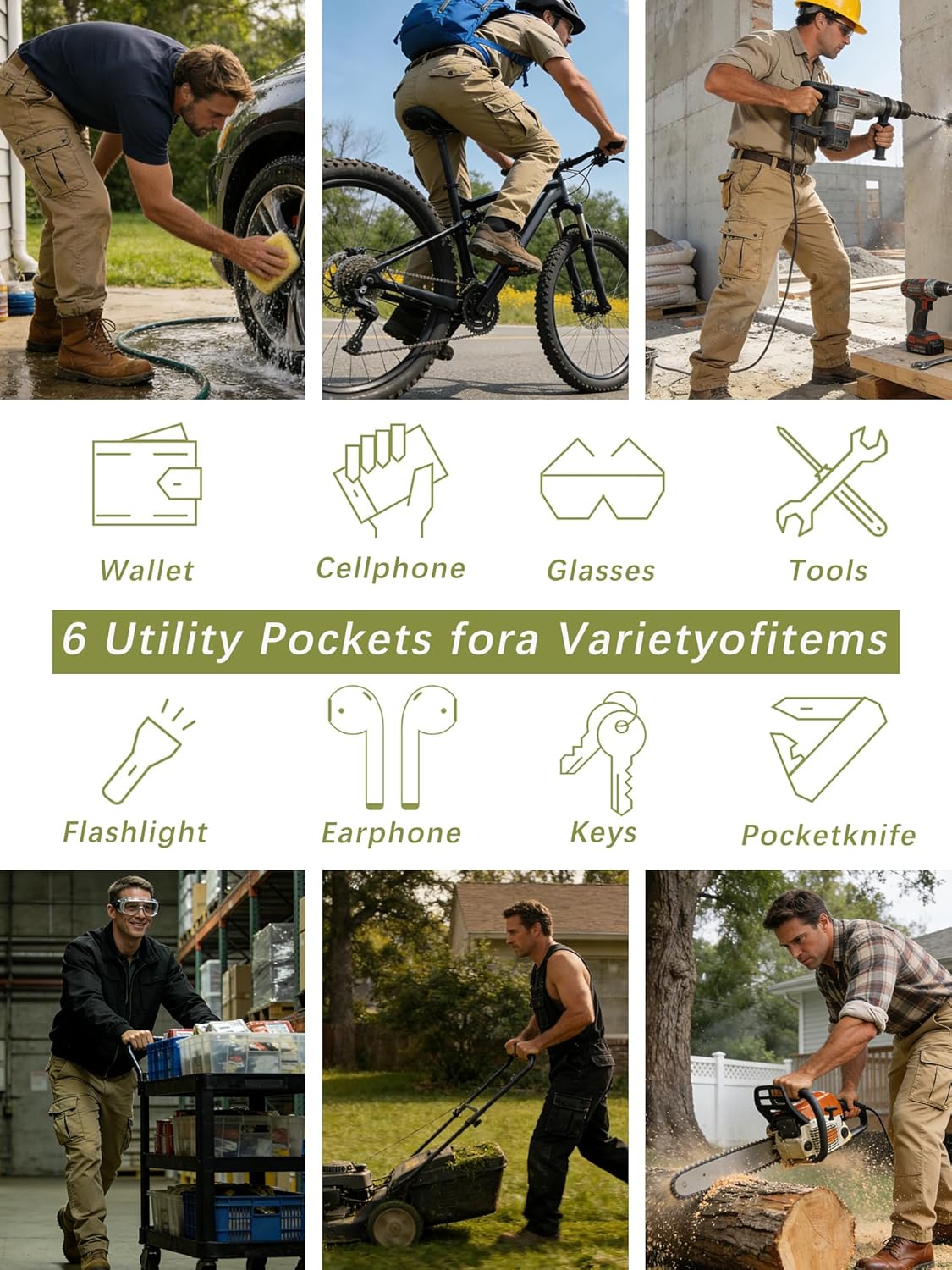 Wallet Cellphone Glasses Tools

6 Utility Pockets fora Varietyofitems

Flashlight Earphone Keys Pocketknife