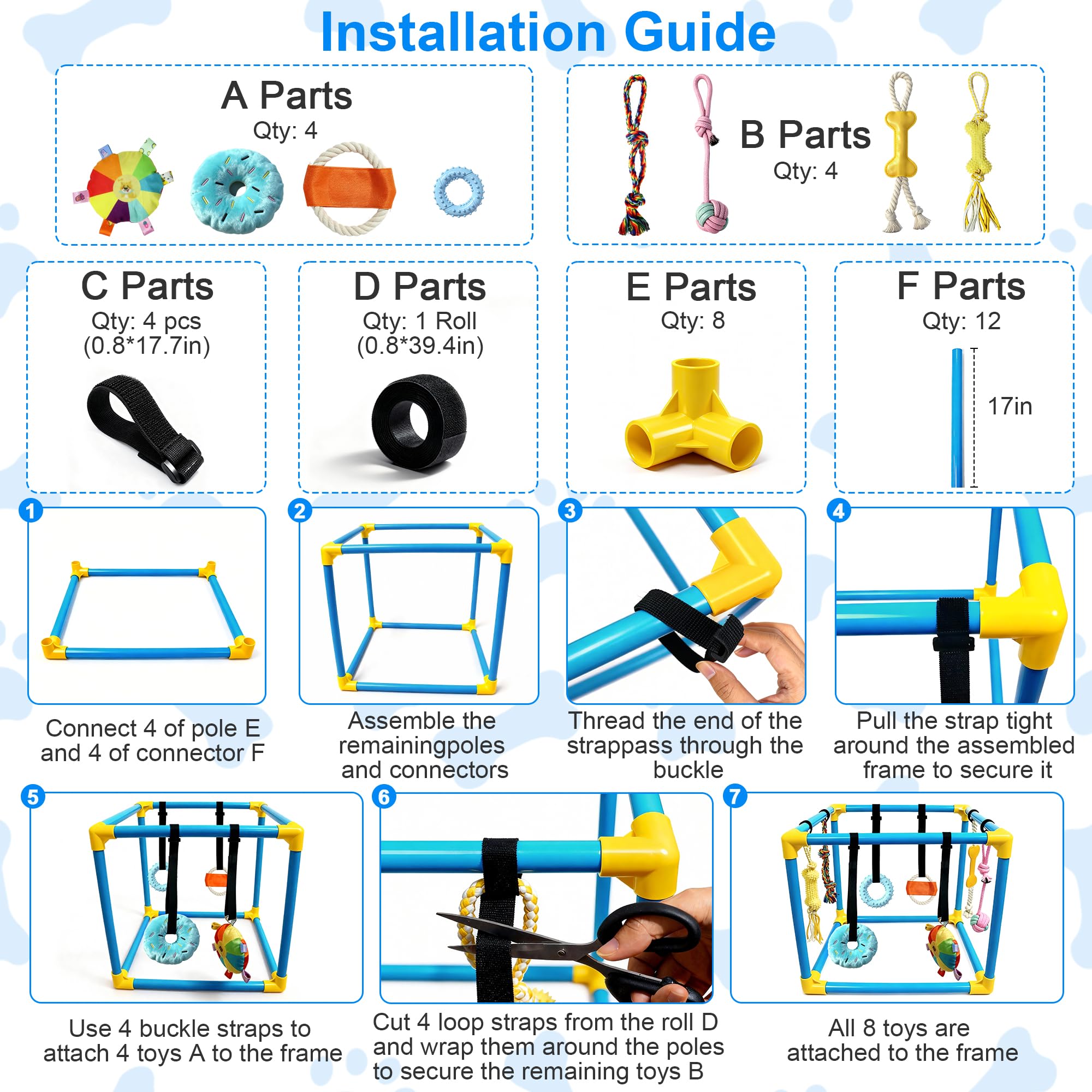 Installation Guide

A Parts
Qty: 4

B Parts
Qty: 4

C Parts
Qty: 4 pcs
(0.8*17.7in)

D Parts
Qty: 1 Roll
(0.8*39.4in)

E Parts
Qty: 8

F Parts
Qty: 12

17in

1

Connect 4 of pole E and 4 of connector F

2

Assemble the remainingpoles and connectors

3

Thread the end of the strappass through the buckle

4

Pull the strap tight around the assembled frame to secure it

5

Use 4 buckle straps to attach 4 toys A to the frame

6

Cut 4 loop straps from the roll D and wrap them around the poles to secure the remaining toys B

7

All 8 toys are attached to the frame