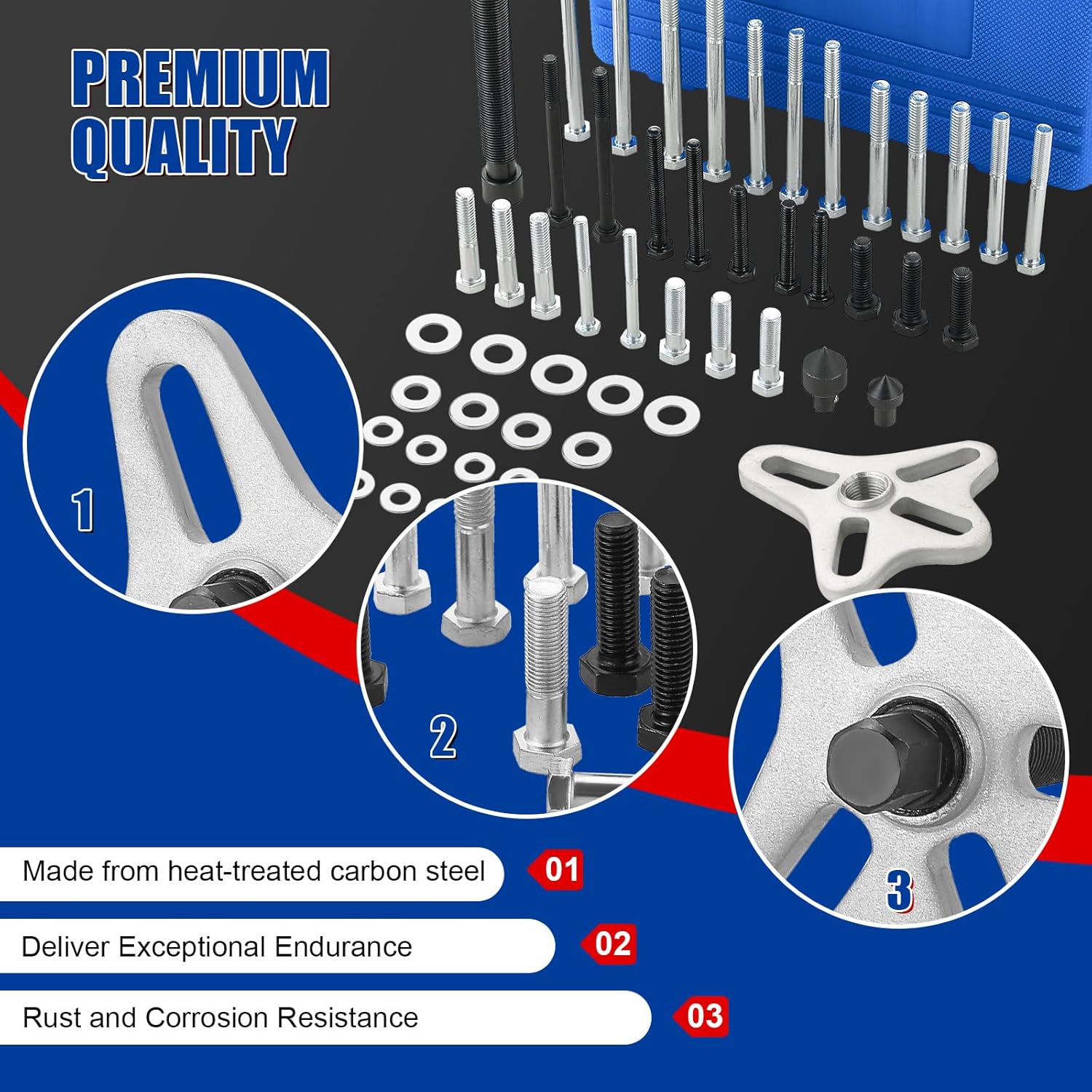 PREMIUM QUALITY

1

2

3

Made from heat-treated carbon steel 01

Deliver Exceptional Endurance 02

Rust and Corrosion Resistance 03