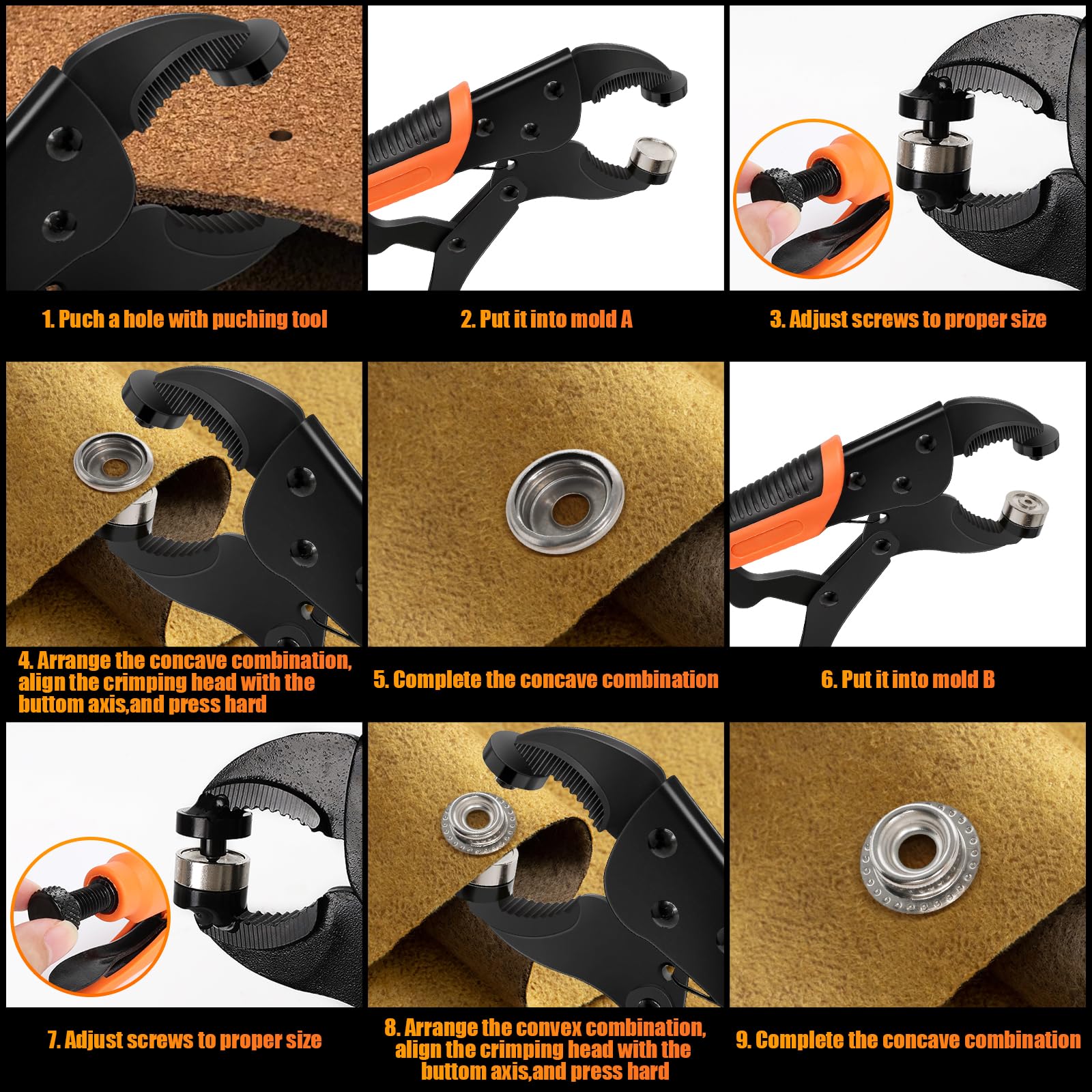 1. Puch a hole with puching tool

2. Put it into mold A

3. Adjust screws to proper size

4. Arrange the concave combination, align the crimping head with the buttom axis,and press hard

5. Complete the concave combination

6. Put it into mold B

7. Adjust screws to proper size

8. Arrange the convex combination, align the crimping head with the buttom axis,and press hard

9. Complete the concave combination