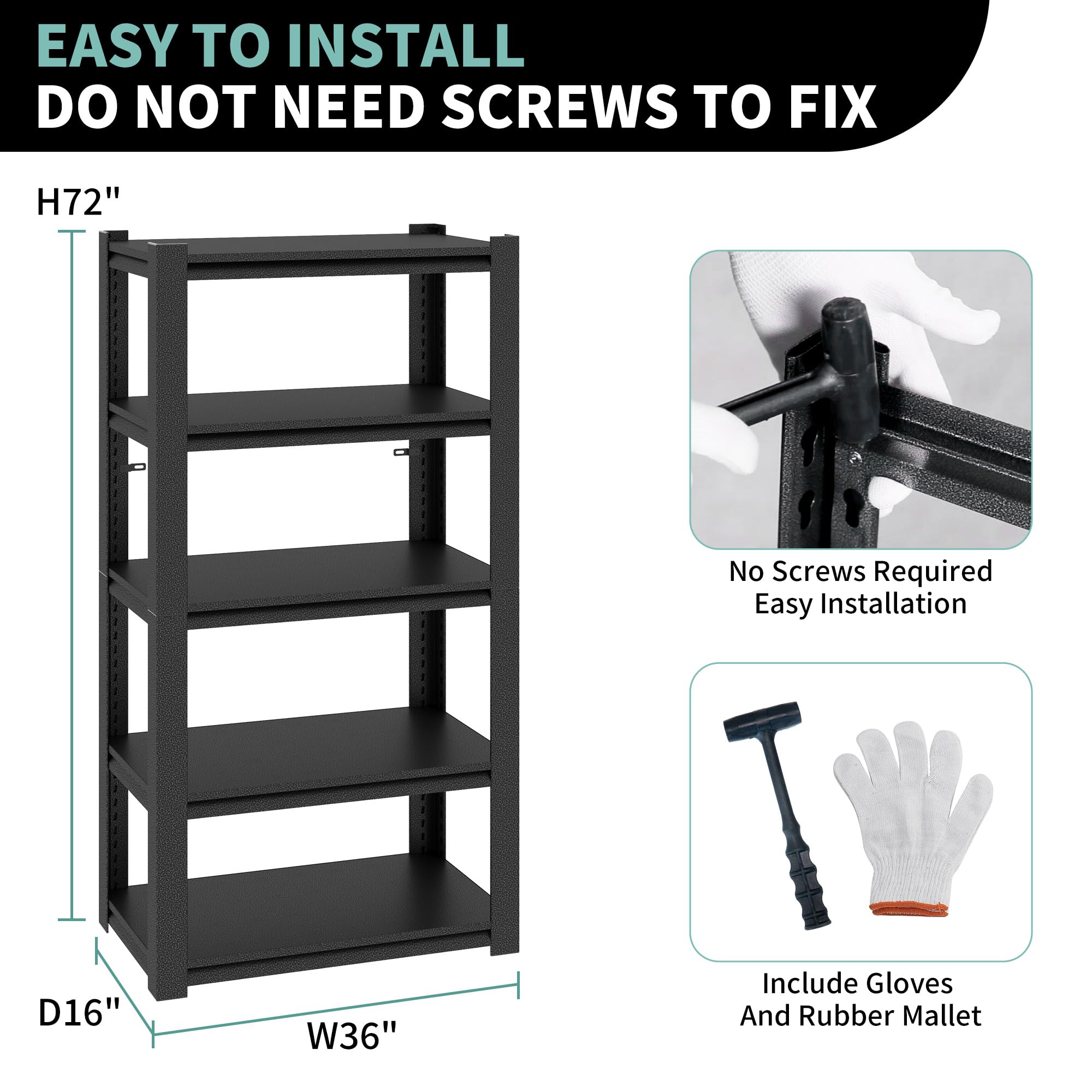 EASY TO INSTALL
DO NOT NEED SCREWS TO FIX

H72"

D16"

W36"

No Screws Required
Easy Installation

Include Gloves
And Rubber Mallet