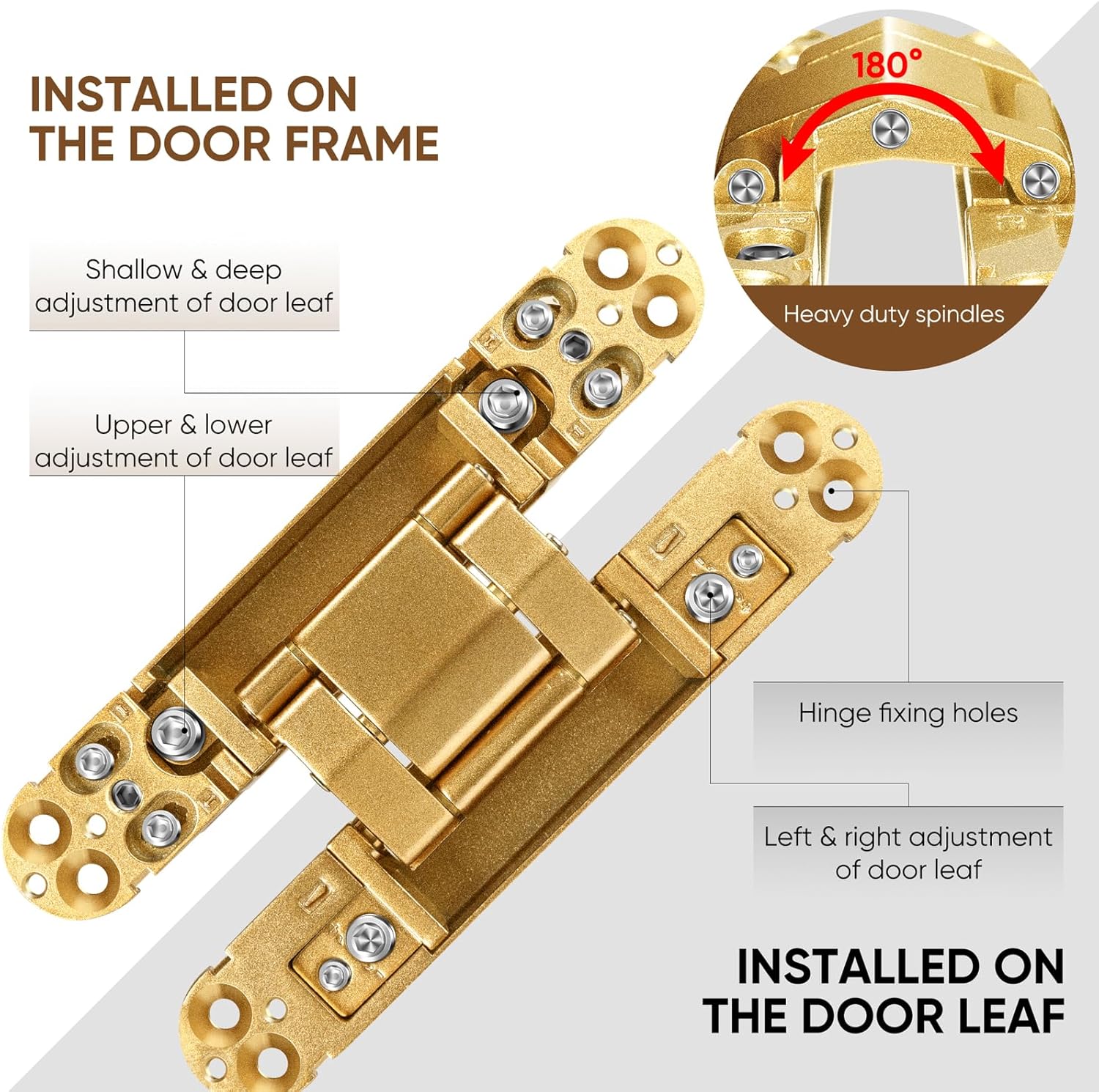 INSTALLED ON THE DOOR FRAME

180°

Heavy duty spindles

Shallow & deep adjustment of door leaf

Upper & lower adjustment of door leaf

Hinge fixing holes

Left & right adjustment of door leaf

INSTALLED ON THE DOOR LEAF