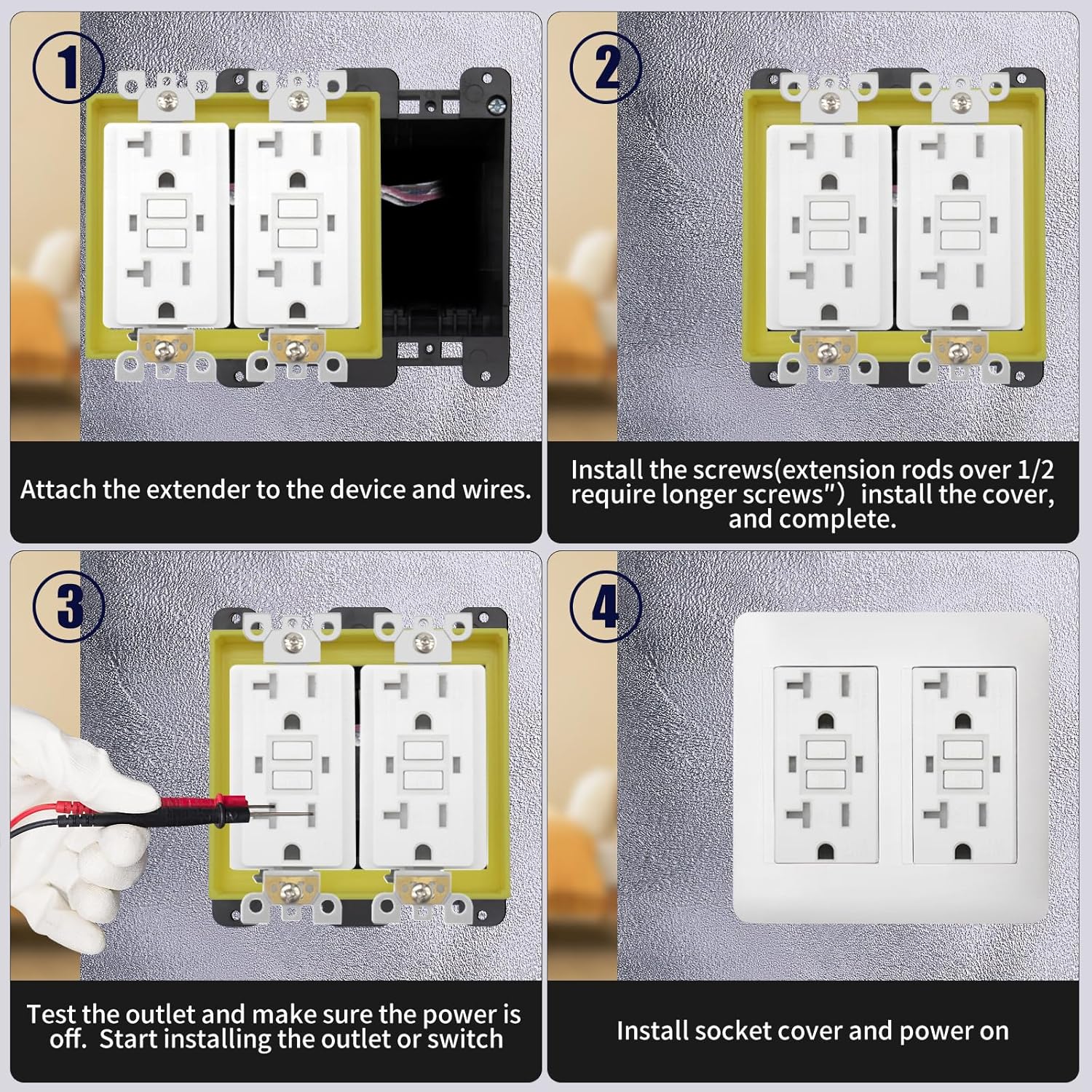 1

Attach the extender to the device and wires.

2

Install the screws(extension rods over 1/2 require longer screws") install the cover, and complete.

3

Test the outlet and make sure the power is off. Start installing the outlet or switch

4

Install socket cover and power on