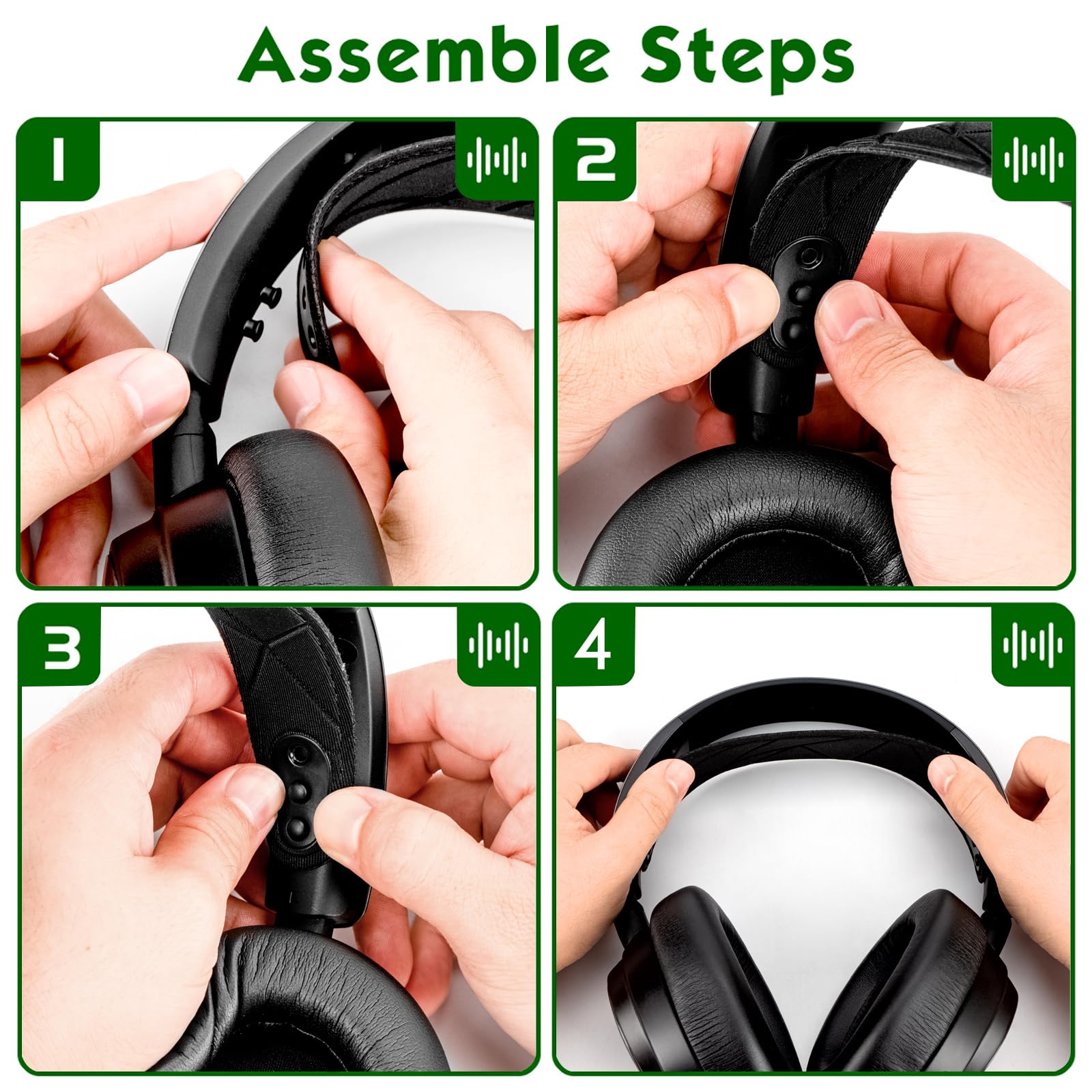 Assemble Steps

1

2

3

4