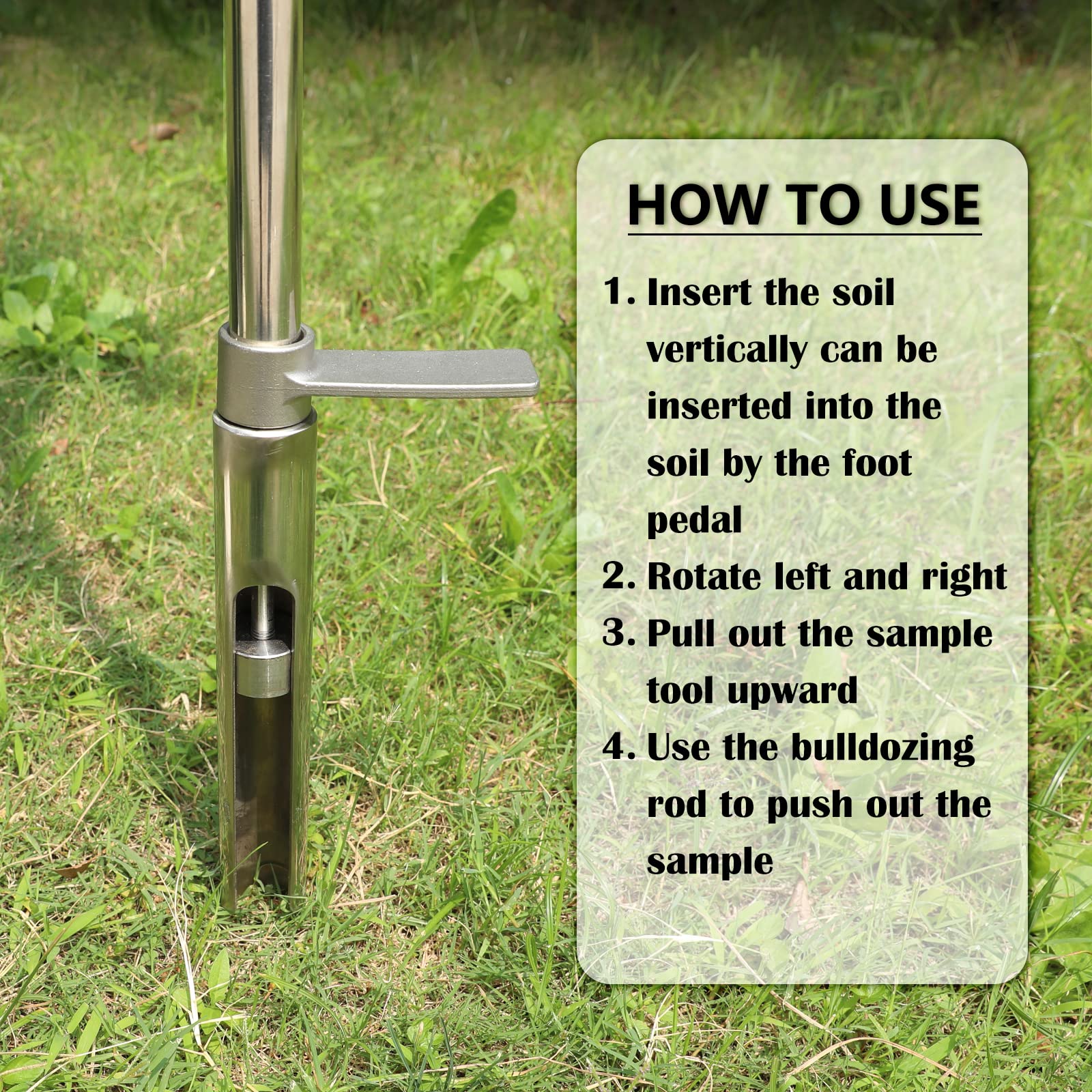 HOW TO USE

1. Insert the soil vertically can be inserted into the soil by the foot pedal

2. Rotate left and right

3. Pull out the sample tool upward

4. Use the bulldozing rod to push out the sample